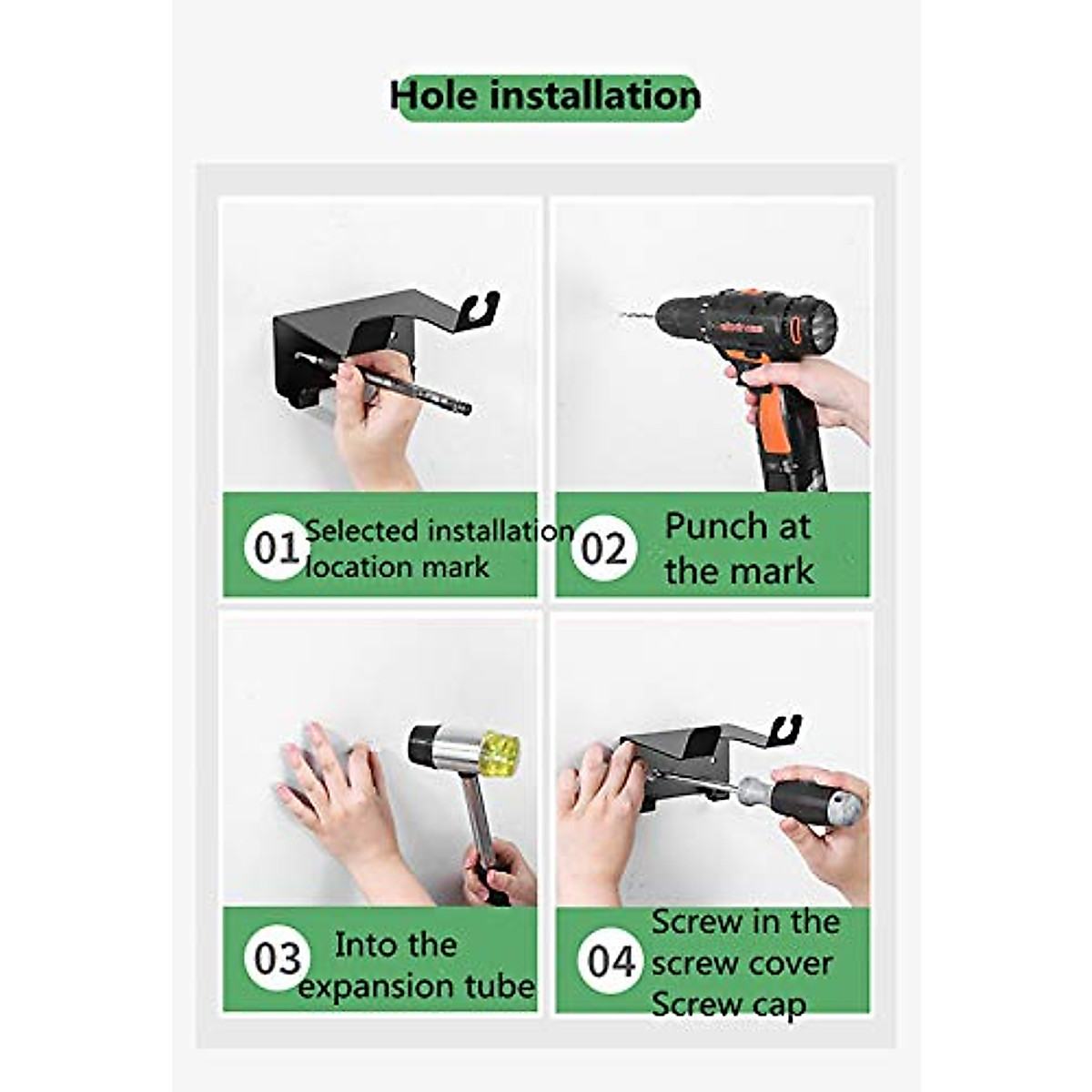 Hole installation

01 Selected installation location mark

02 Punch at the mark

03 Into the expansion tube

04 Screw in the screw cover Screw cap