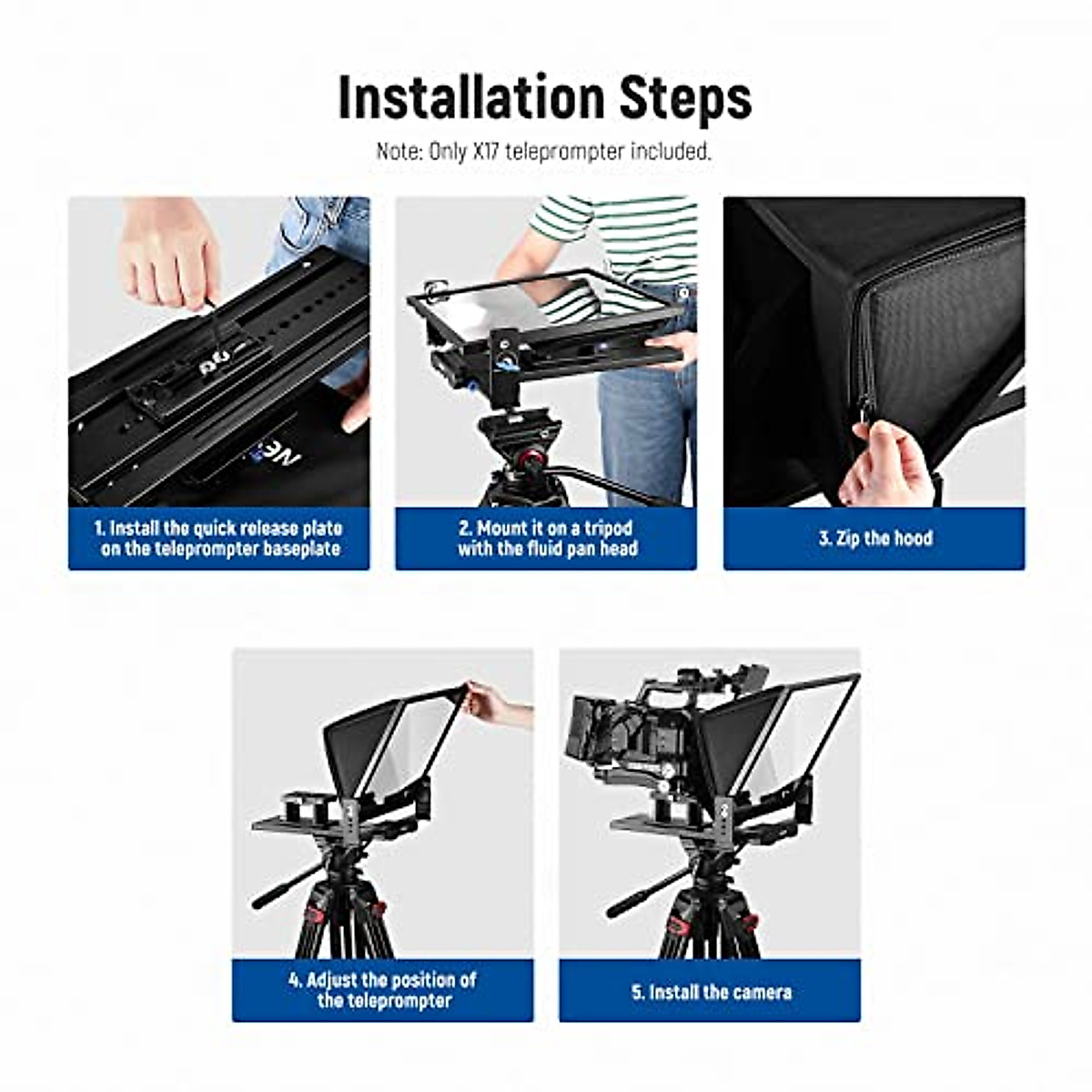 Installation Steps

Note: Only X17 teleprompter included.

1. Install the quick release plate on the teleprompter baseplate

2. Mount it on a tripod with the fluid pan head

3. Zip the hood

4. Adjust the position of the teleprompter

5. Install the camera