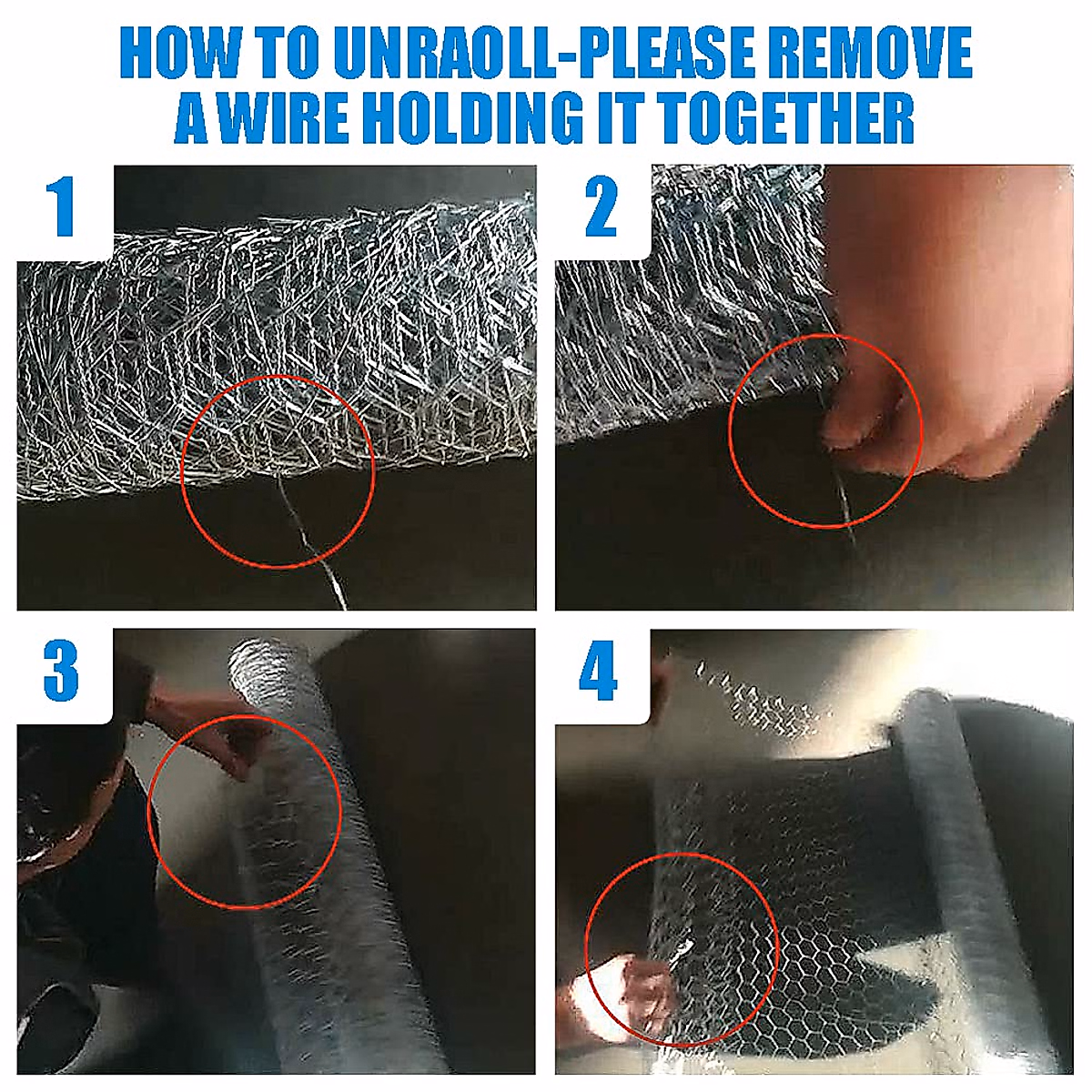 HOW TO UNRAOLL-PLEASE REMOVE A WIRE HOLDING IT TOGETHER

1

2

3

4