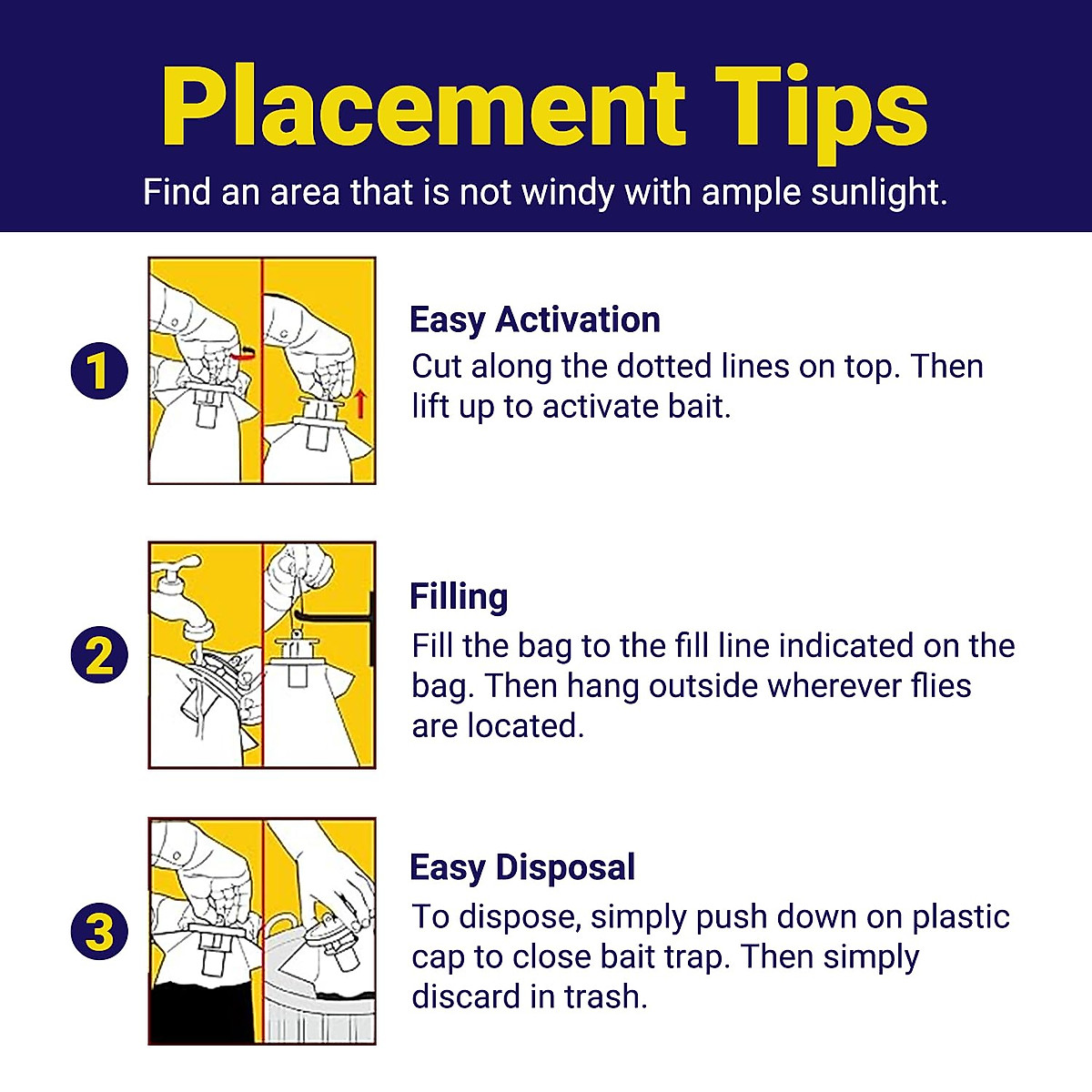 Placement Tips

Find an area that is not windy with ample sunlight.

1

Easy Activation

Cut along the dotted lines on top. Then lift up to activate bait.

2

Filling

Fill the bag to the fill line indicated on the bag. Then hang outside wherever flies are located.

3

Easy Disposal

To dispose, simply push down on plastic cap to close bait trap. Then simply discard in trash.