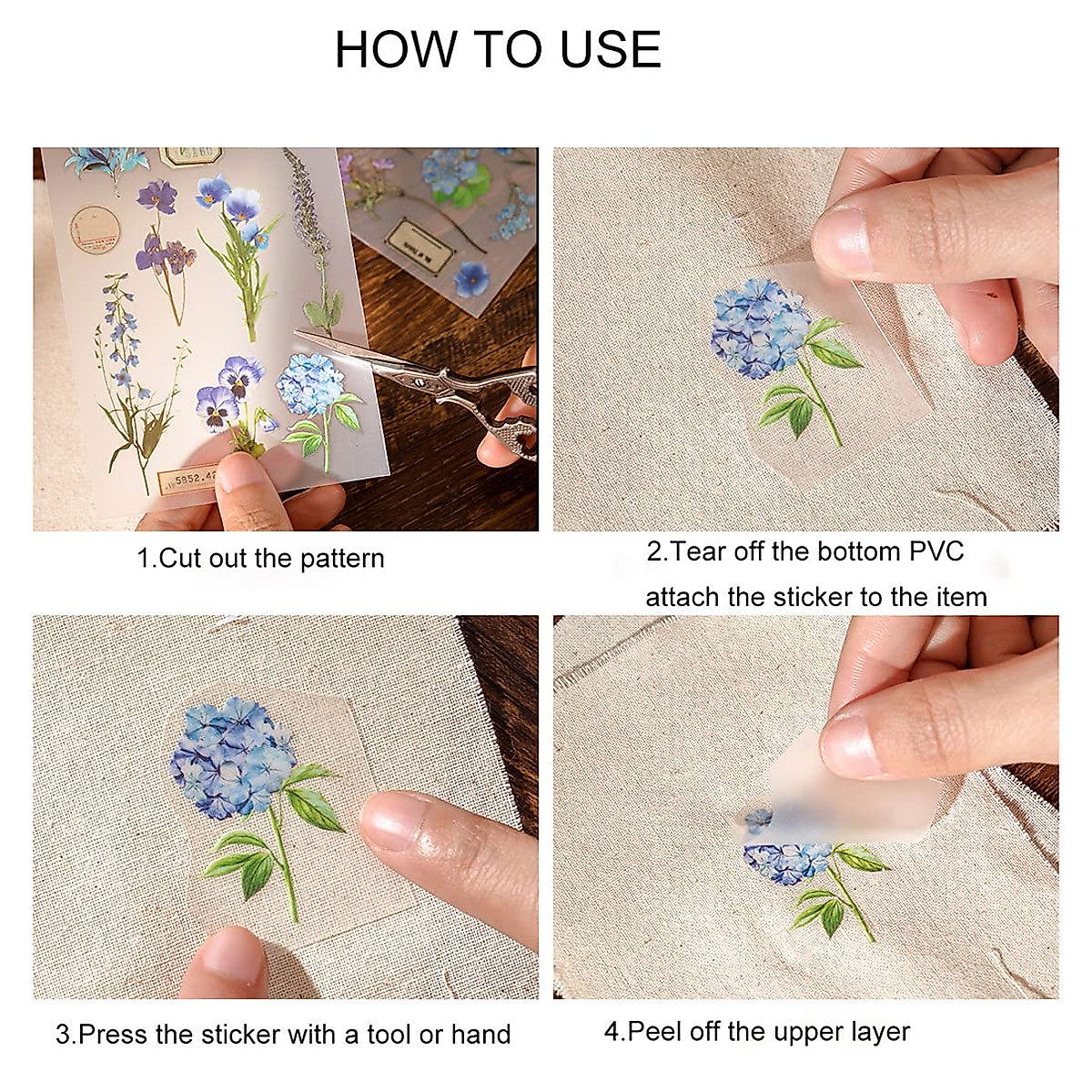 HOW TO USE

5852.42

1.Cut out the pattern

2.Tear off the bottom PVC attach the sticker to the item

3.Press the sticker with a tool or hand

4.Peel off the upper layer