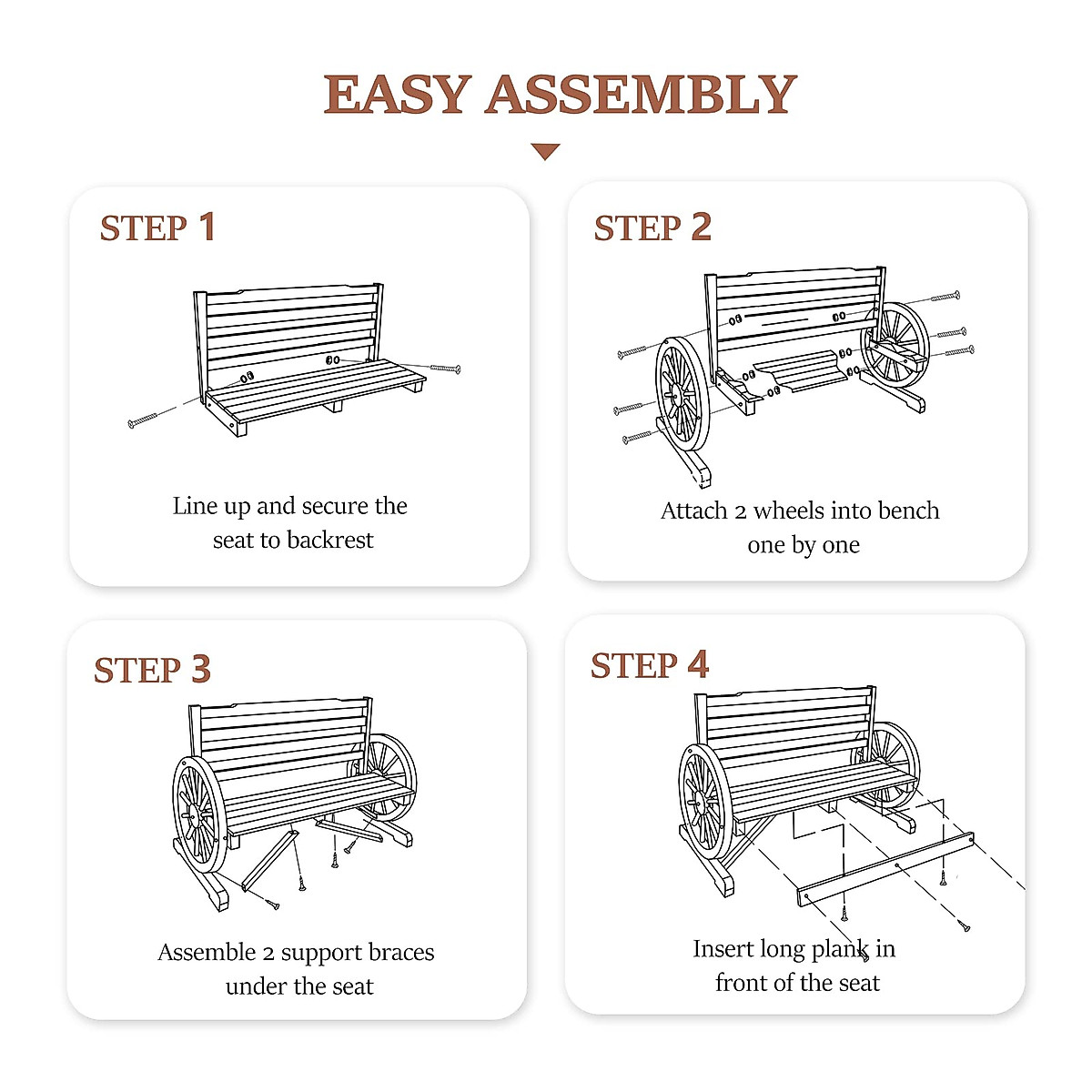 EASY ASSEMBLY

STEP 1

Line up and secure the seat to backrest

STEP 2

Attach 2 wheels into bench one by one

STEP 3

Assemble 2 support braces under the seat

STEP 4

Insert long plank in front of the seat