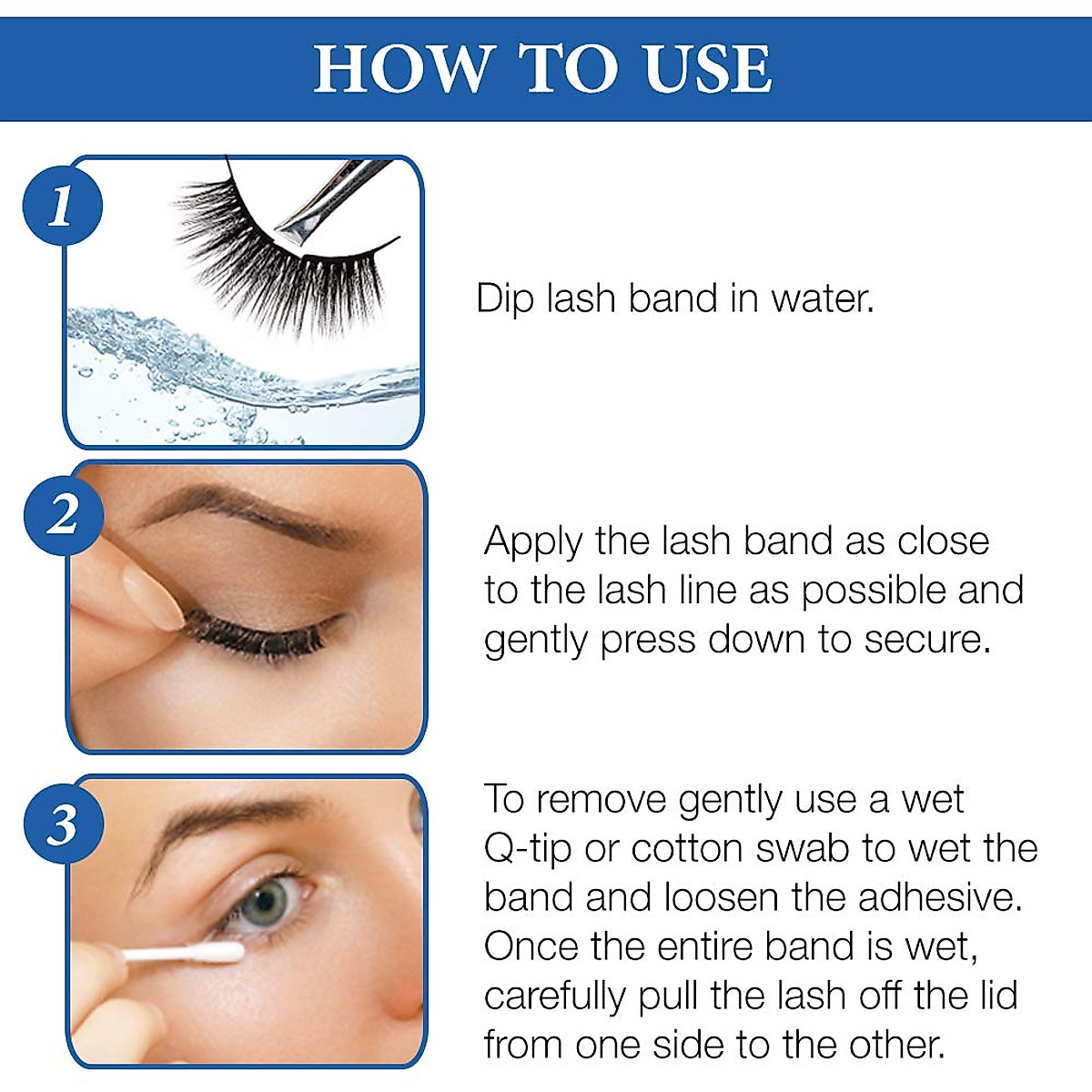 HOW TO USE

1

Dip lash band in water.

2

Apply the lash band as close to the lash line as possible and gently press down to secure.

3

To remove gently use a wet Q-tip or cotton swab to wet the band and loosen the adhesive. Once the entire band is wet, carefully pull the lash off the lid from one side to the other.