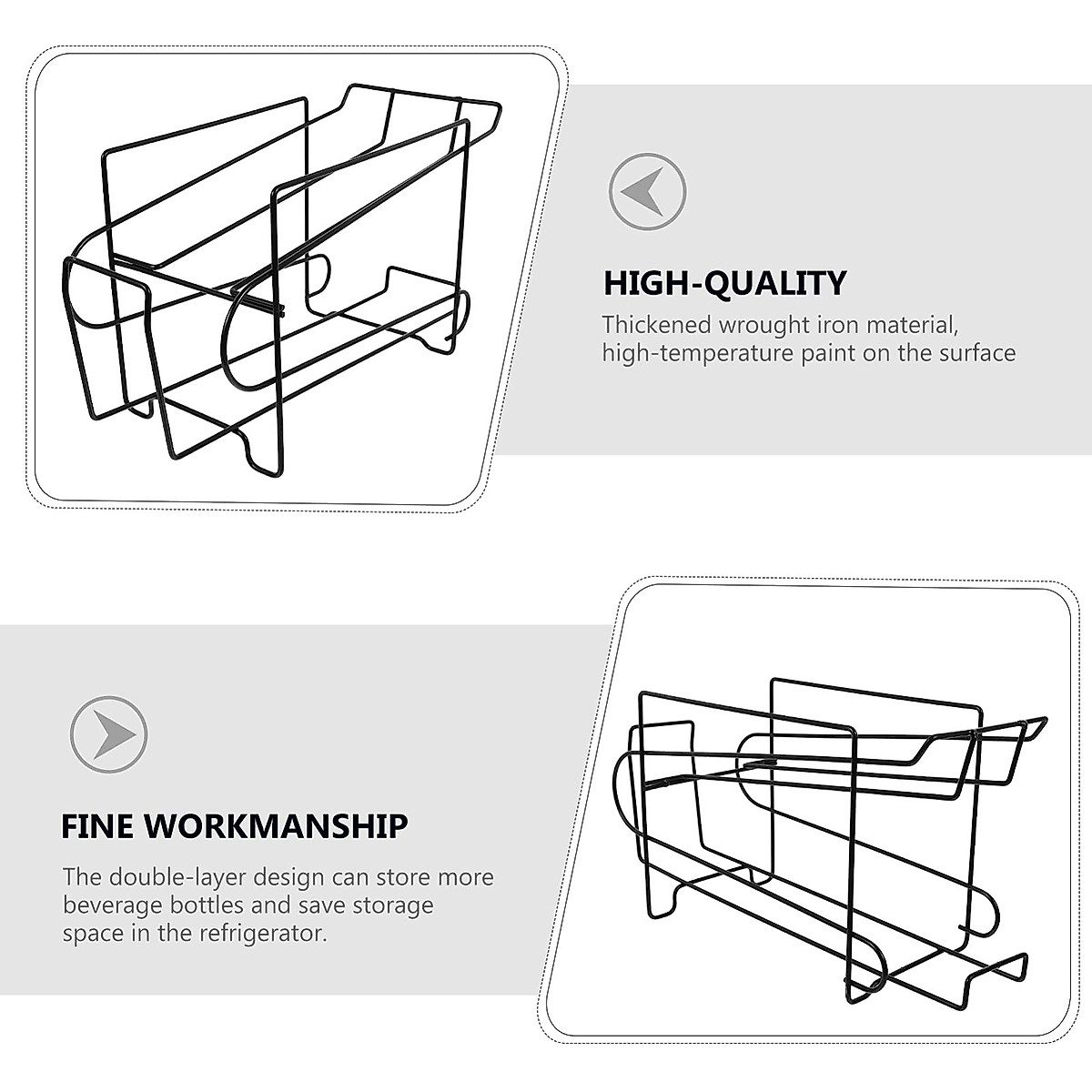 HIGH-QUALITY

Thickened wrought iron material, high-temperature paint on the surface

FINE WORKMANSHIP

The double-layer design can store more beverage bottles and save storage space in the refrigerator.