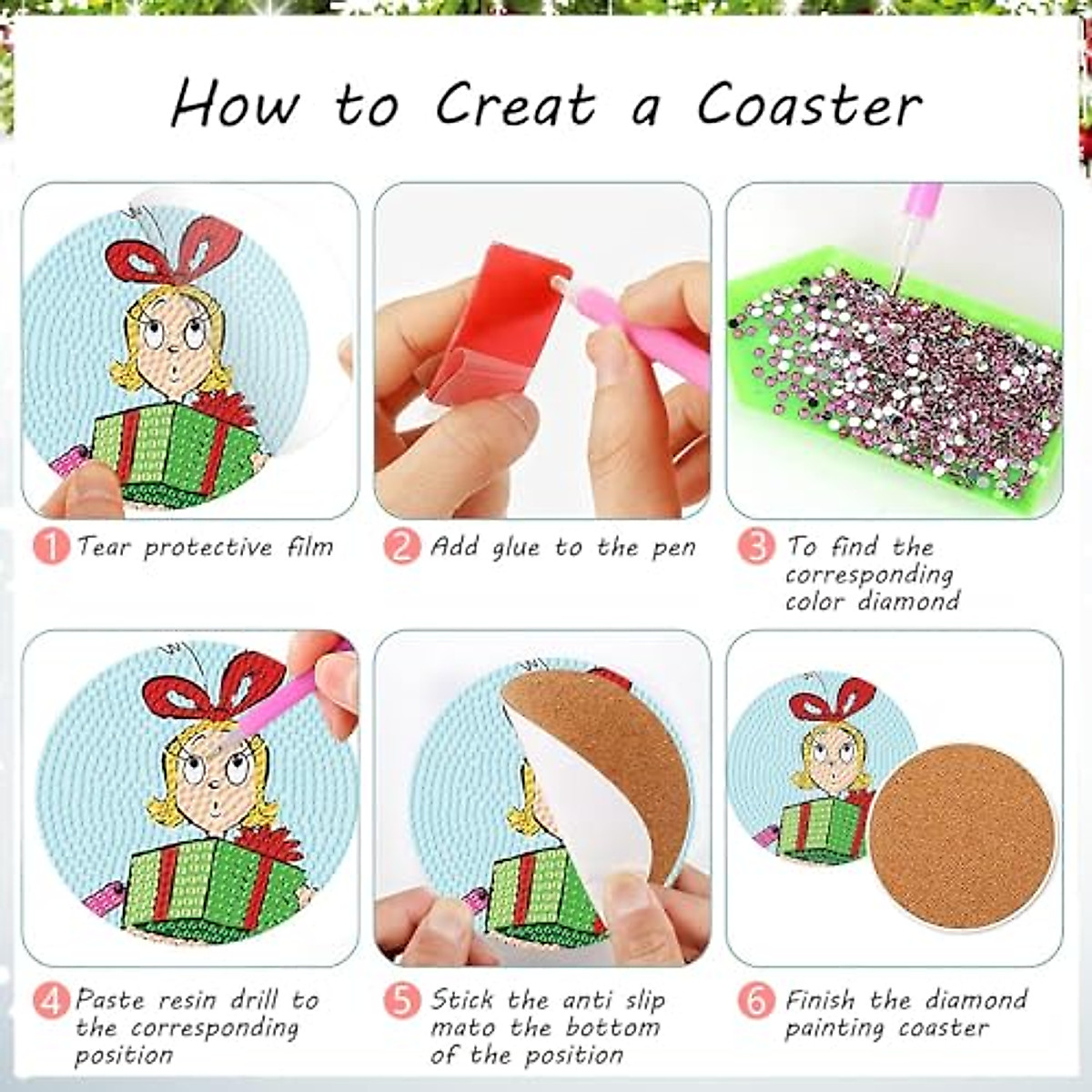 How to Creat a Coaster

1 Tear protective film

2 Add glue to the pen

3 To find the corresponding color diamond

4 Paste resin drill to the corresponding position

5 Stick the anti slip mato the bottom of the position

6 Finish the diamond painting coaster