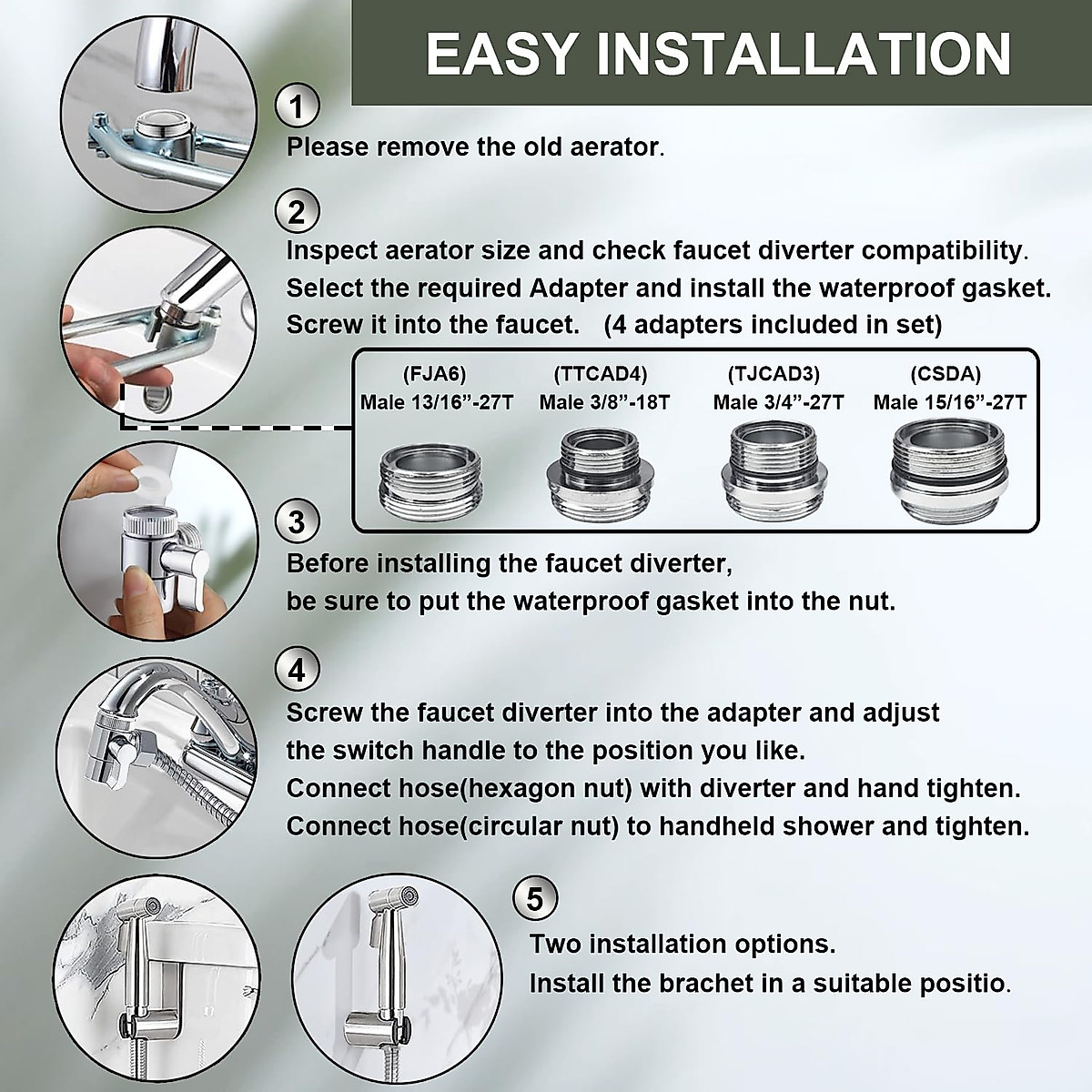 EASY INSTALLATION

1
Please remove the old aerator.

2
Inspect aerator size and check faucet diverter compatibility. Select the required Adapter and install the waterproof gasket. Screw it into the faucet. (4 adapters included in set)

(FJA6)
Male 13/16”-27T

(TTCAD4)
Male 3/8”-18T

(TJCAD3)
Male 3/4”-27T

(CSDA)
Male 15/16”-27T

3
Before installing the faucet diverter, be sure to put the waterproof gasket into the nut.

4
Screw the faucet diverter into the adapter and adjust the switch handle to the position you like.
Connect hose(hexagon nut) with diverter and hand tighten.
Connect hose(circular nut) to handheld shower and tighten.

5
Two installation options.
Install the brachet in a suitable positio.