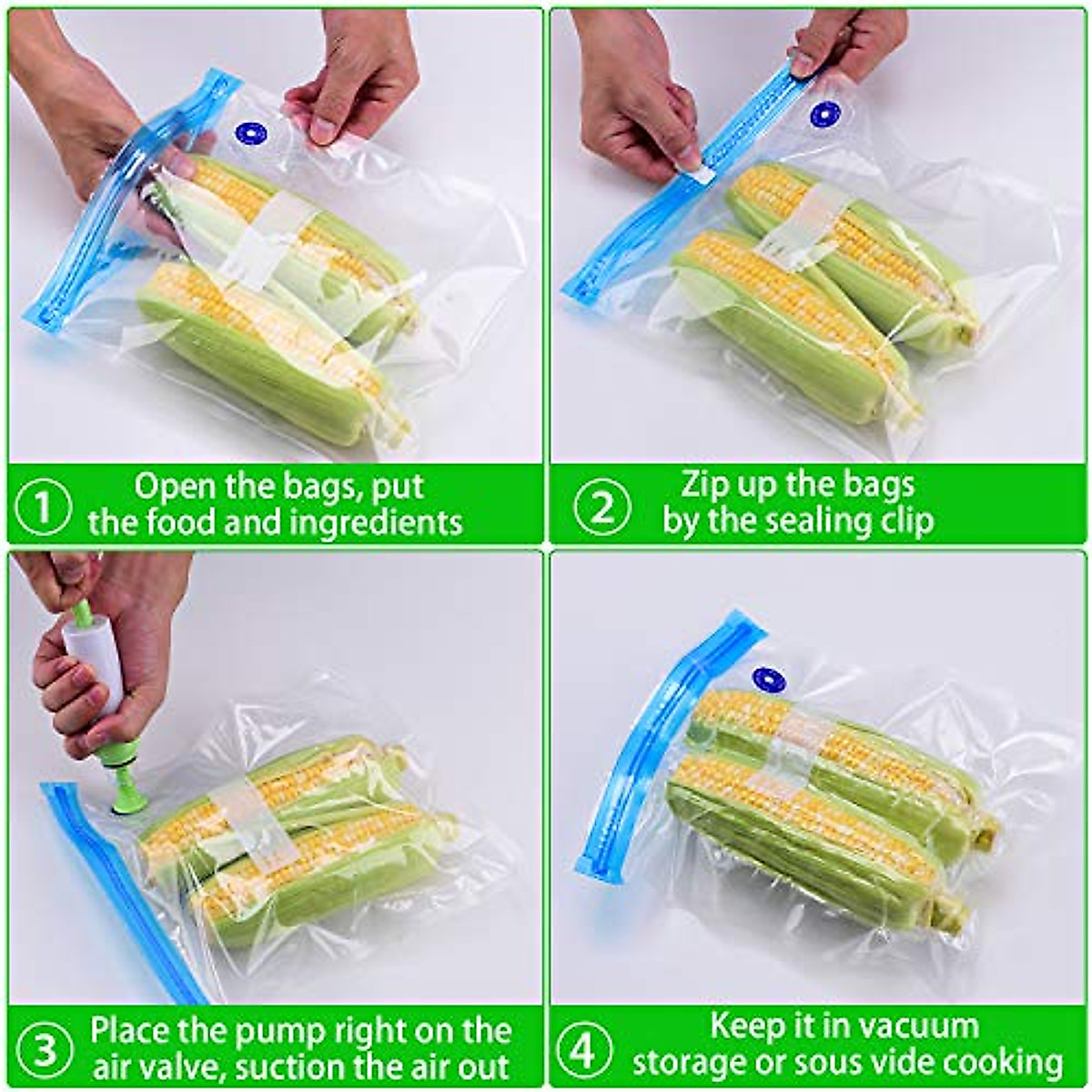 ① Open the bags, put the food and ingredients

② Zip up the bags by the sealing clip

③ Place the pump right on the air valve, suction the air out

④ Keep it in vacuum storage or sous vide cooking