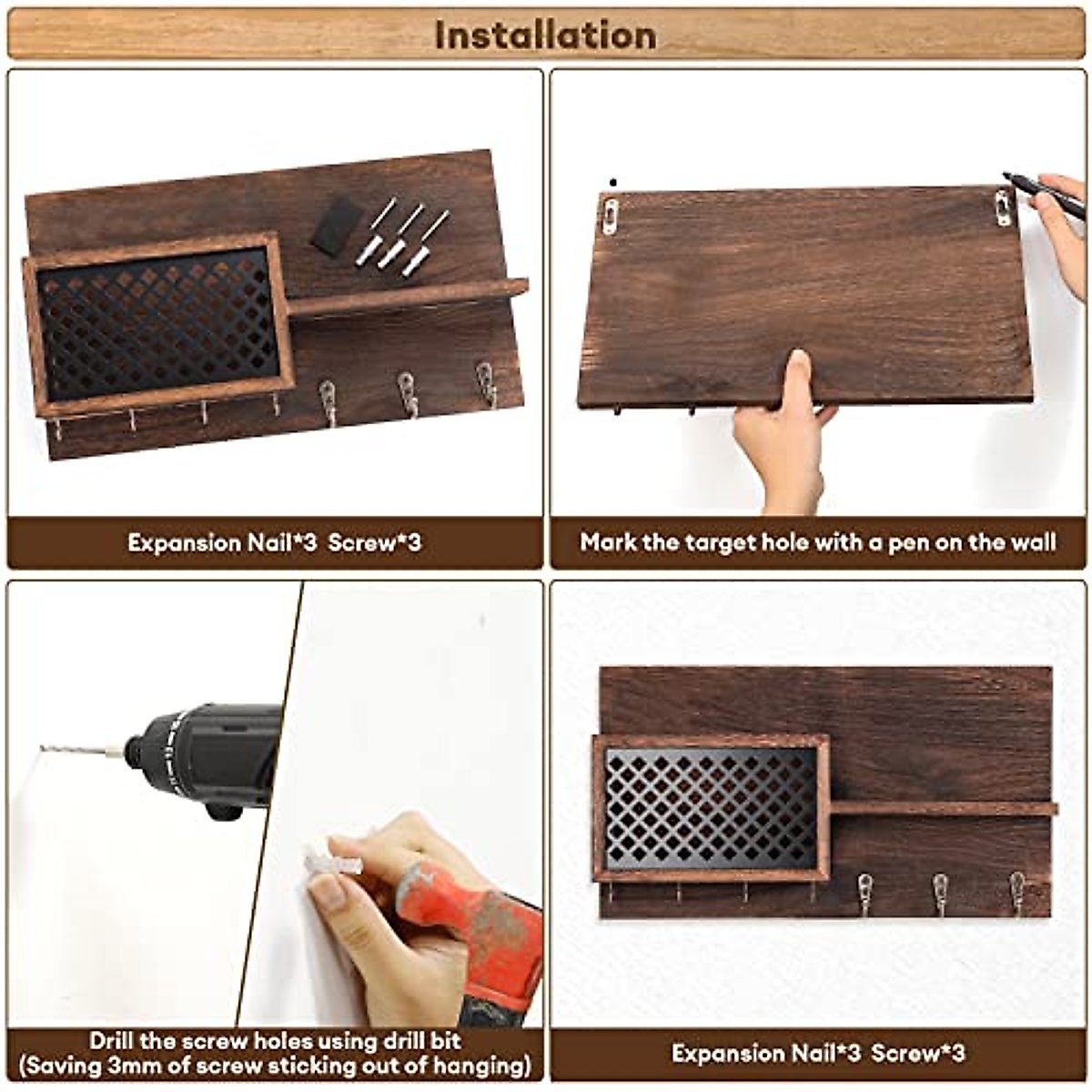 Installation

Expansion Nail*3 Screw*3

Mark the target hole with a pen on the wall

Drill the screw holes using drill bit (Saving 3mm of screw sticking out of hanging)

Expansion Nail*3 Screw*3