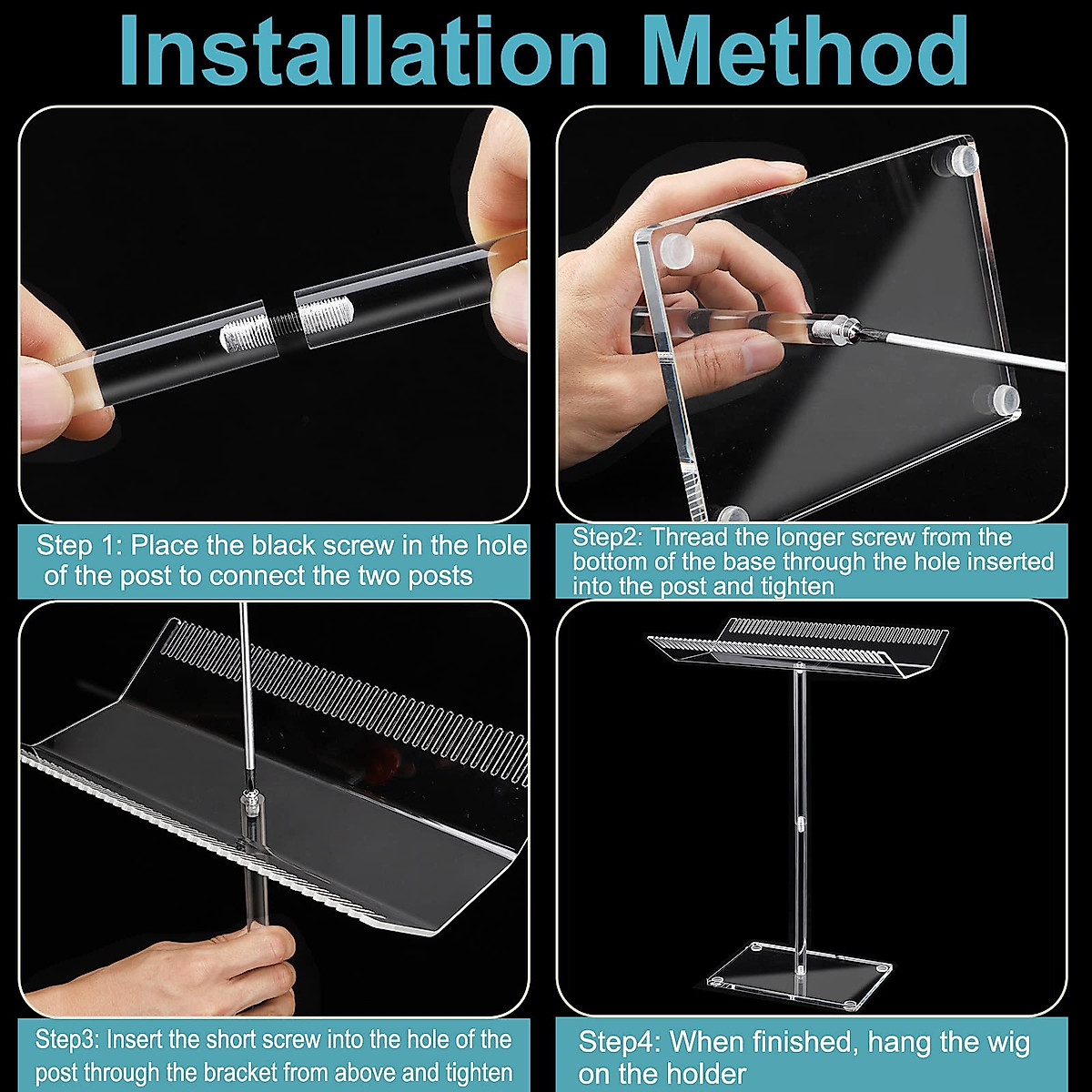 Installation Method

Step 1: Place the black screw in the hole of the post to connect the two posts

Step2: Thread the longer screw from the bottom of the base through the hole inserted into the post and tighten

Step3: Insert the short screw into the hole of the post through the bracket from above and tighten

Step4: When finished, hang the wig on the holder