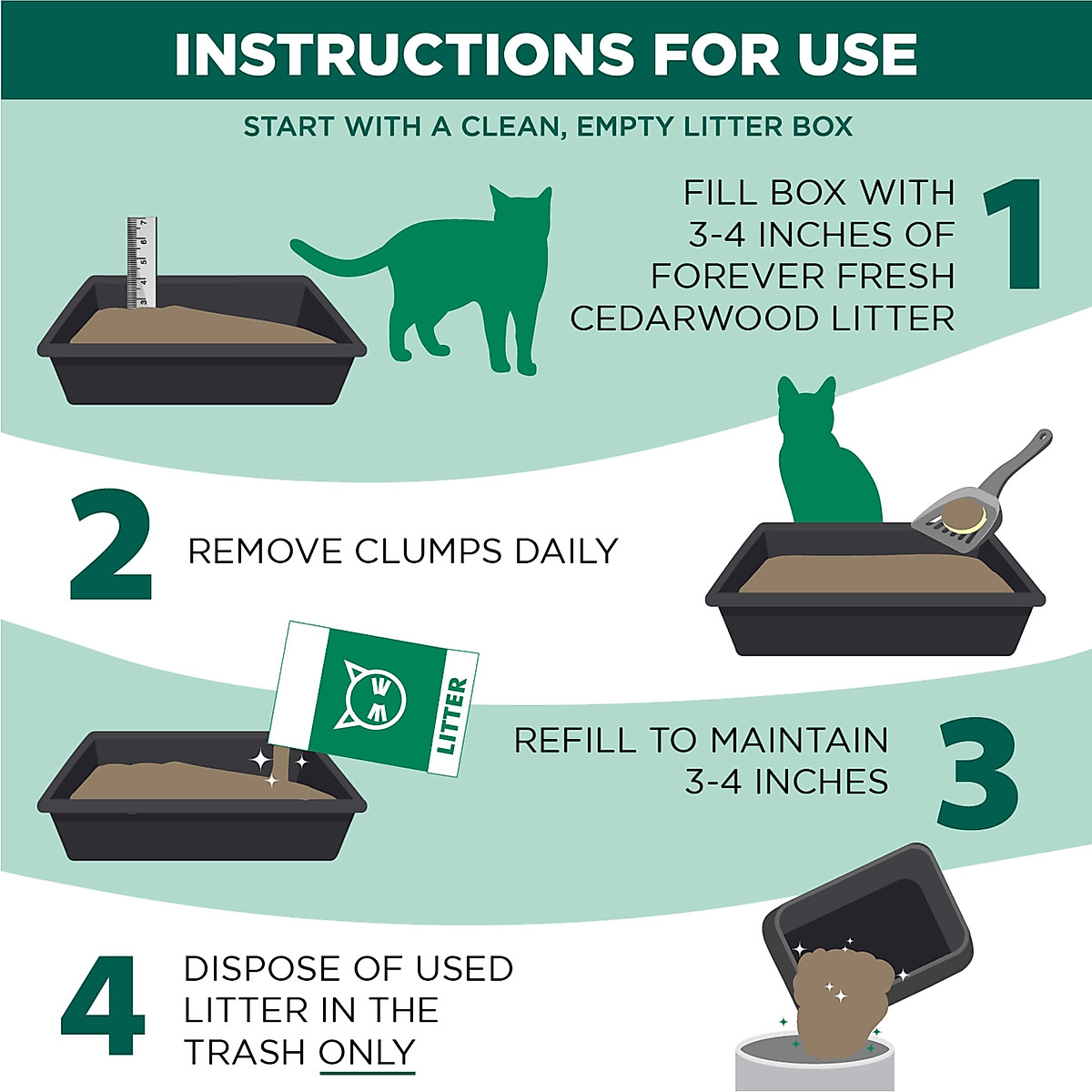 INSTRUCTIONS FOR USE

START WITH A CLEAN, EMPTY LITTER BOX

3 4 5 6 7

FILL BOX WITH 3-4 INCHES OF FOREVER FRESH CEDARWOOD LITTER

1

2

REMOVE CLUMPS DAILY

LITTER

REFILL TO MAINTAIN 3-4 INCHES

3

4

DISPOSE OF USED LITTER IN THE TRASH ONLY