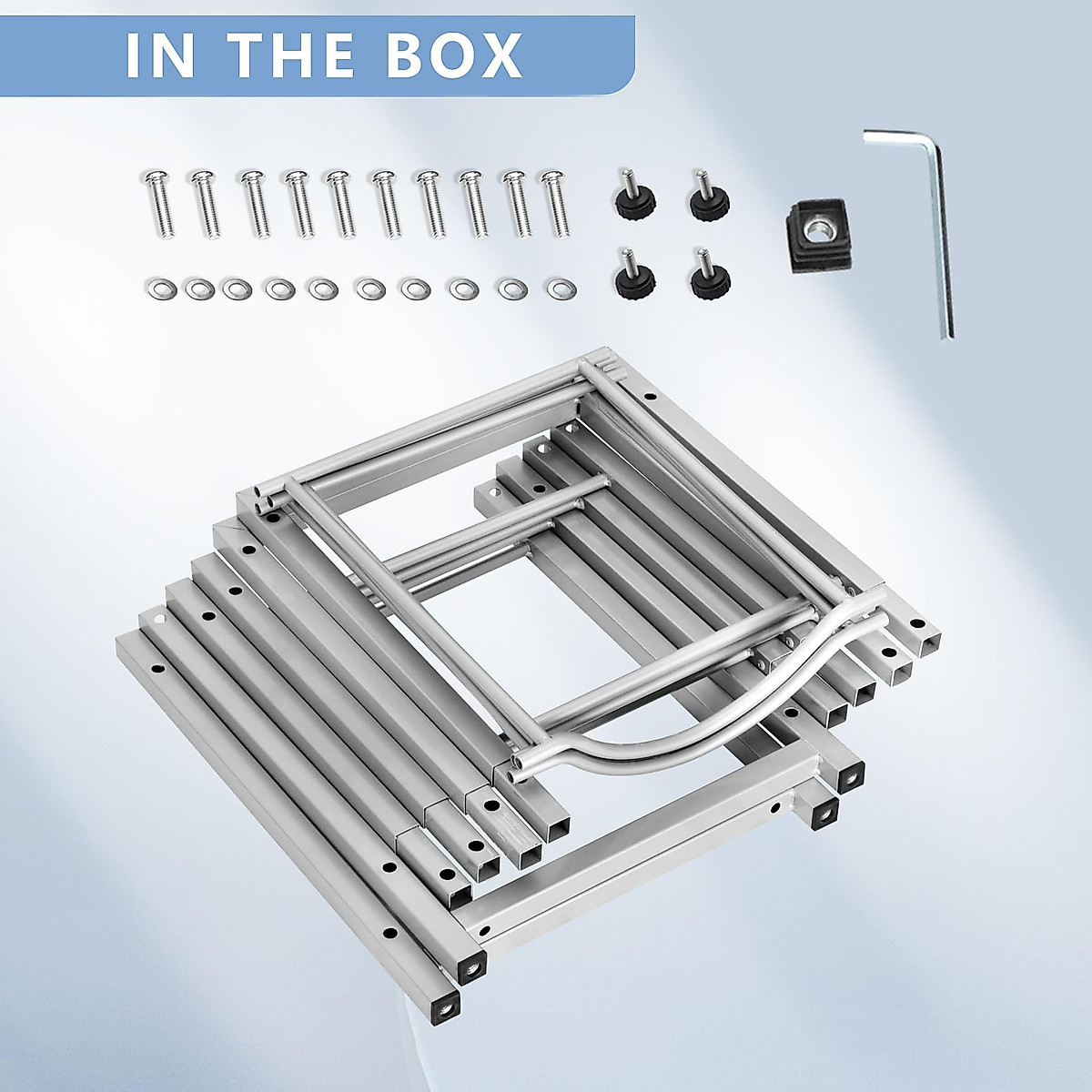 IN THE BOX