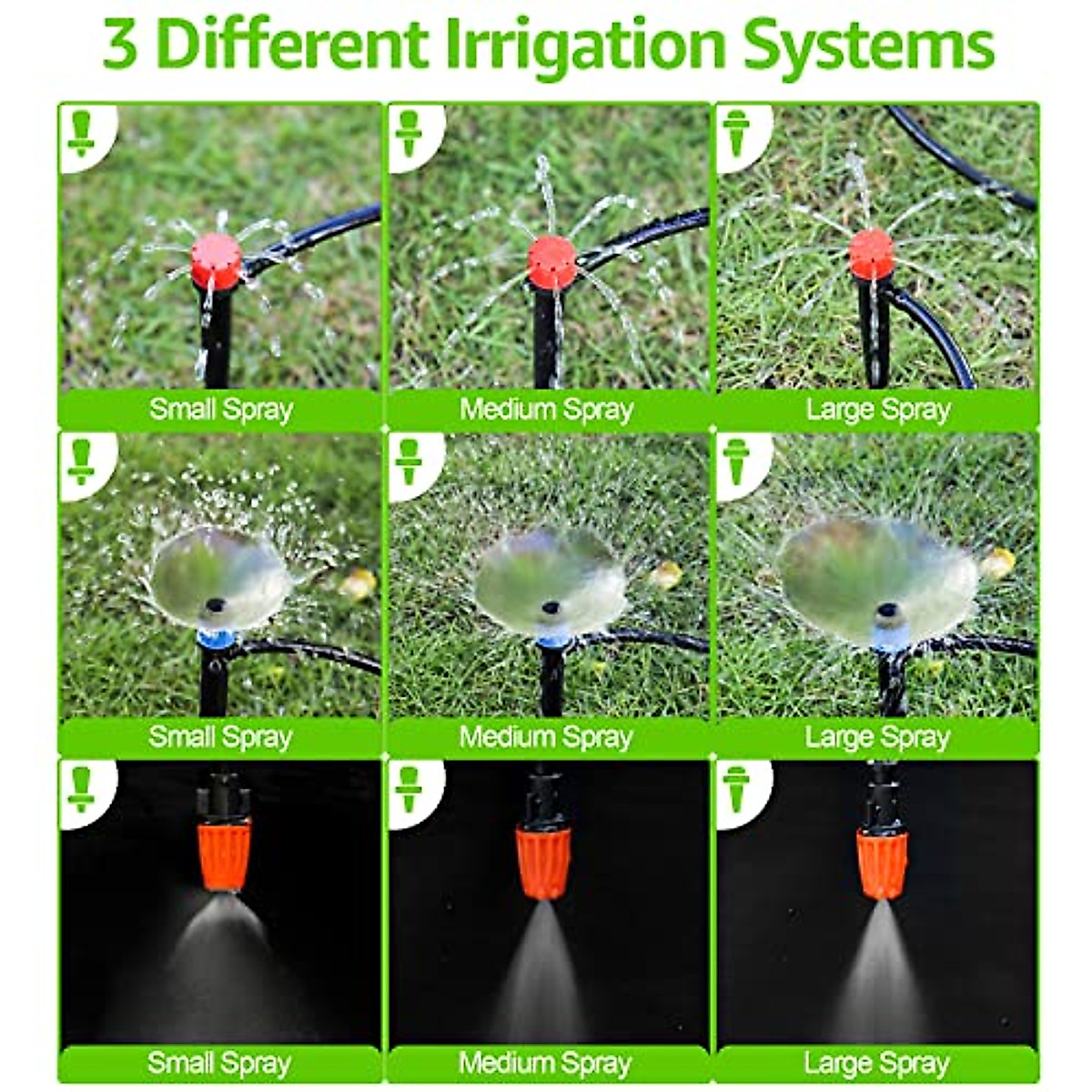 3 Different Irrigation Systems

Small Spray

Medium Spray

Large Spray

Small Spray

Medium Spray

Large Spray

Small Spray

Medium Spray

Large Spray