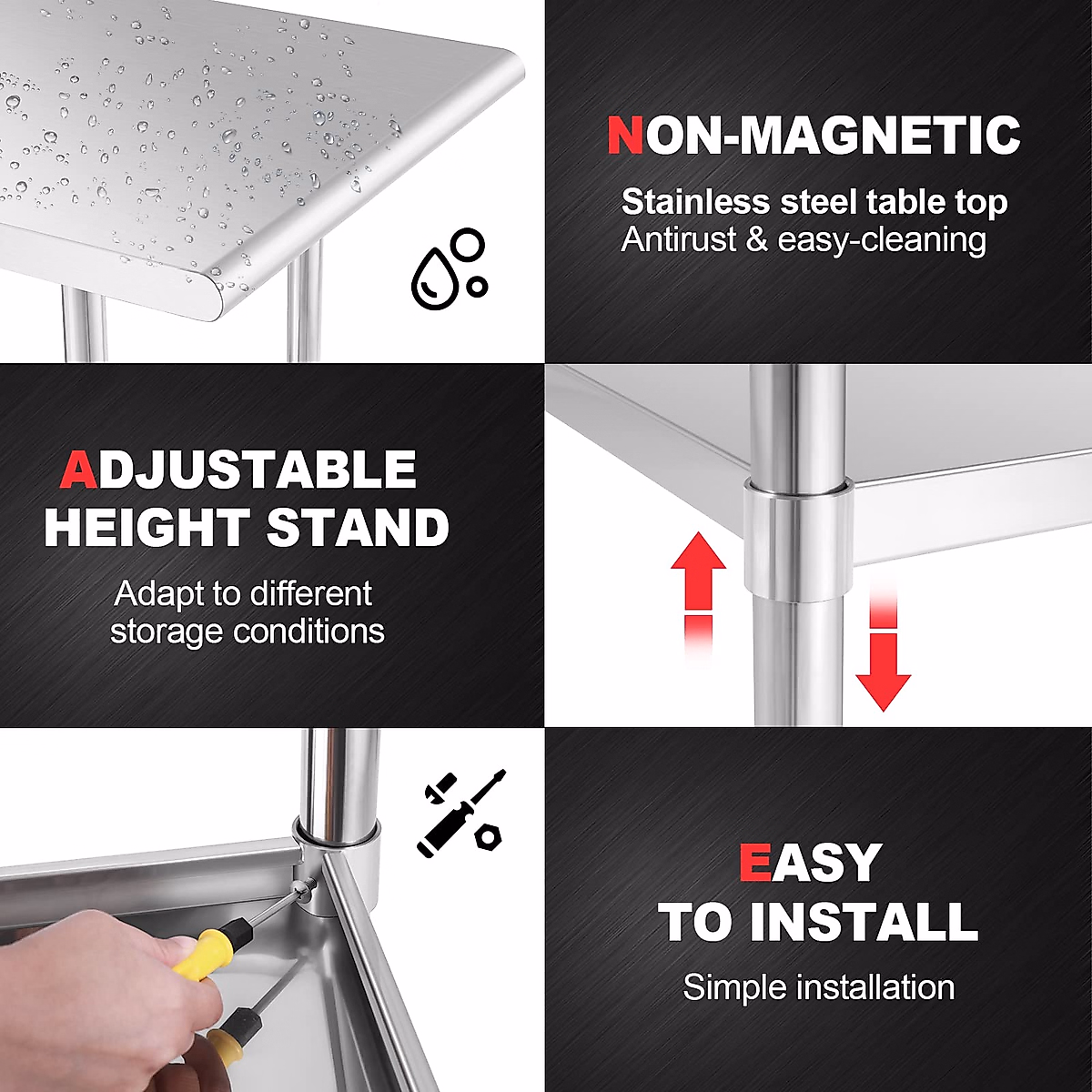 NON-MAGNETIC

Stainless steel table top
Antirust & easy-cleaning

ADJUSTABLE HEIGHT STAND

Adapt to different storage conditions

EASY TO INSTALL

Simple installation