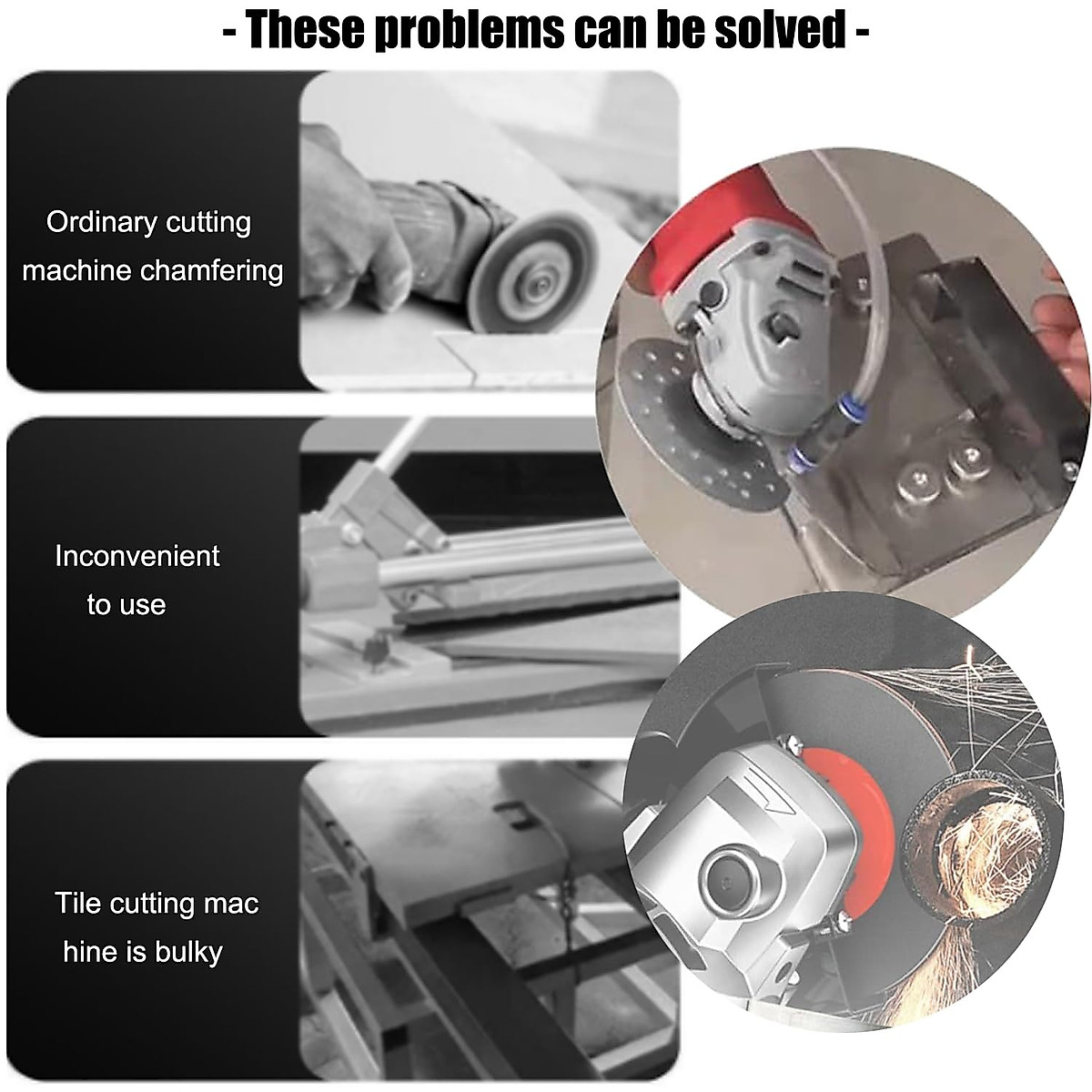 - These problems can be solved -

Ordinary cutting machine chamfering

Inconvenient to use

Tile cutting mac hine is bulky