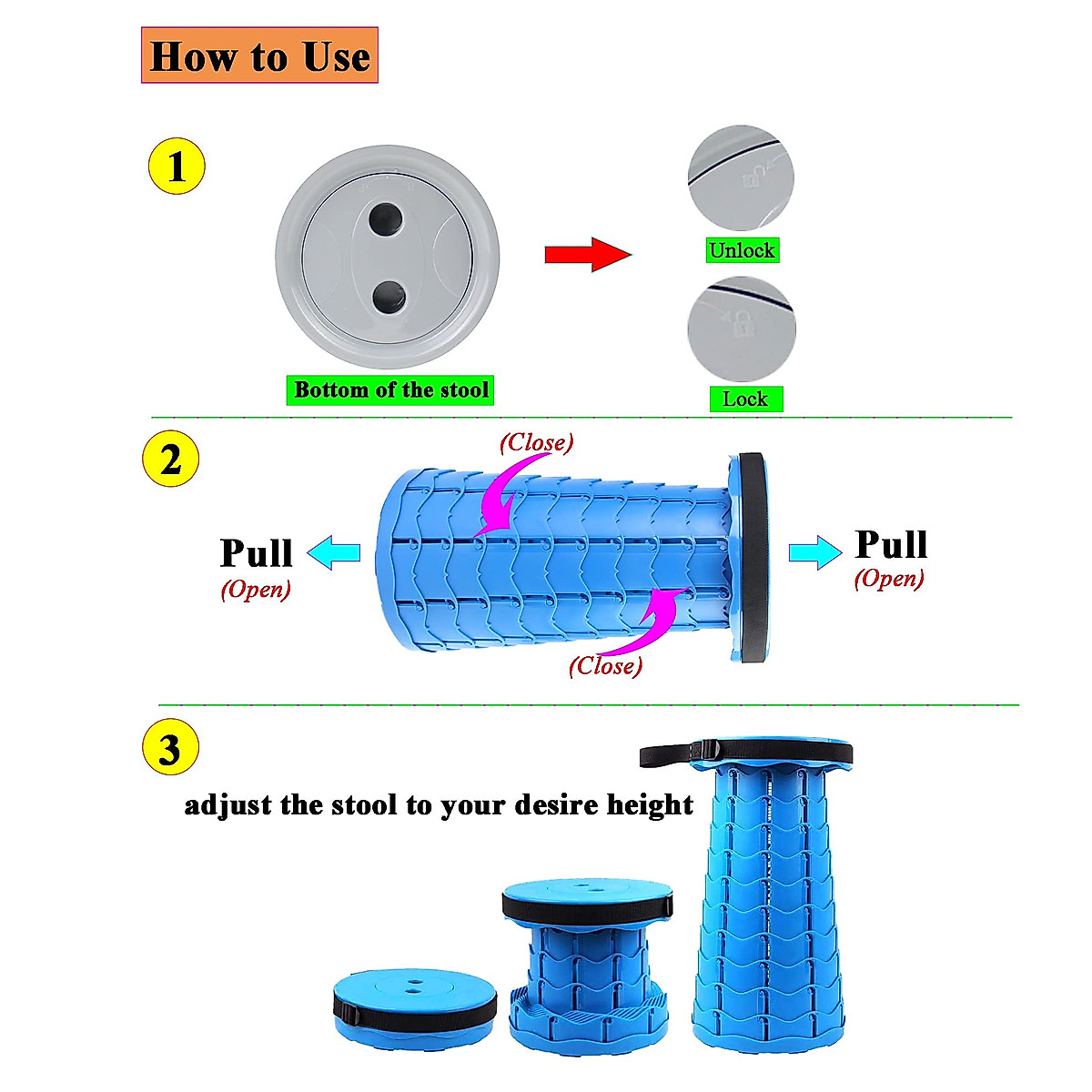 How to Use

1

Bottom of the stool

Unlock

Lock

2

(Close)

Pull
(Open)

Pull
(Open)

(Close)

3

adjust the stool to your desire height