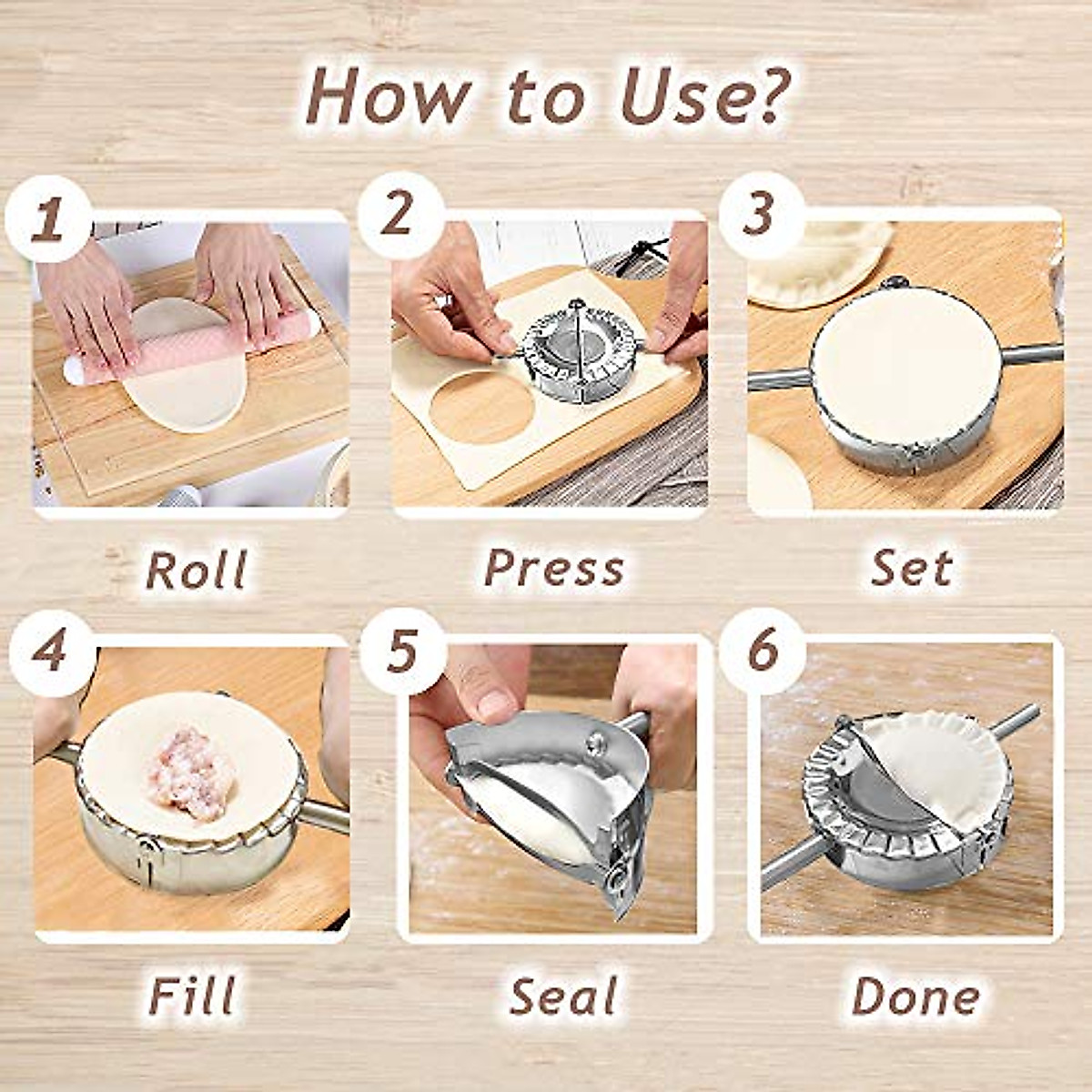 How to Use?

1

Roll

2

Press

3

Set

4

Fill

5

Seal

6

Done