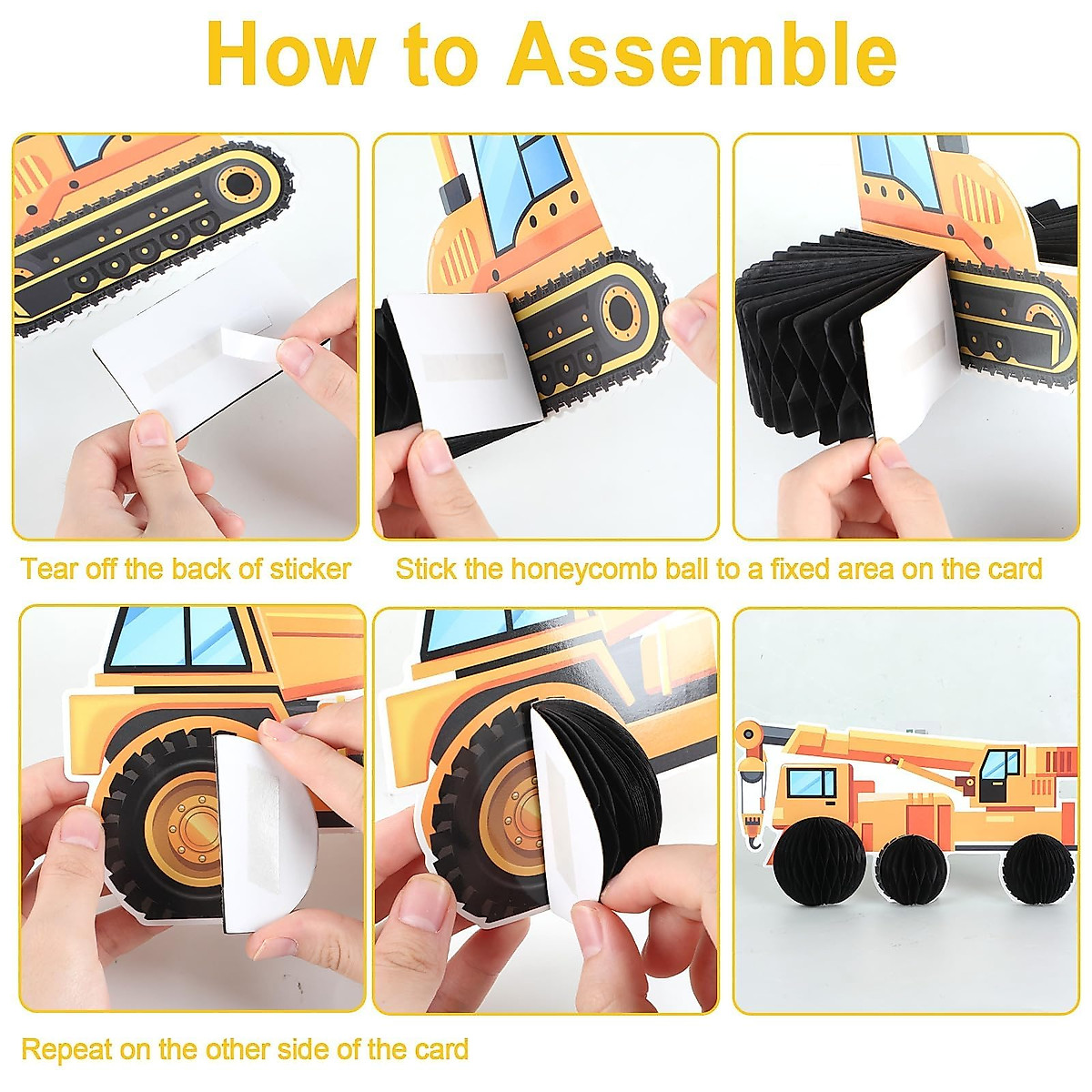 How to Assemble

Tear off the back of sticker

Stick the honeycomb ball to a fixed area on the card

Repeat on the other side of the card