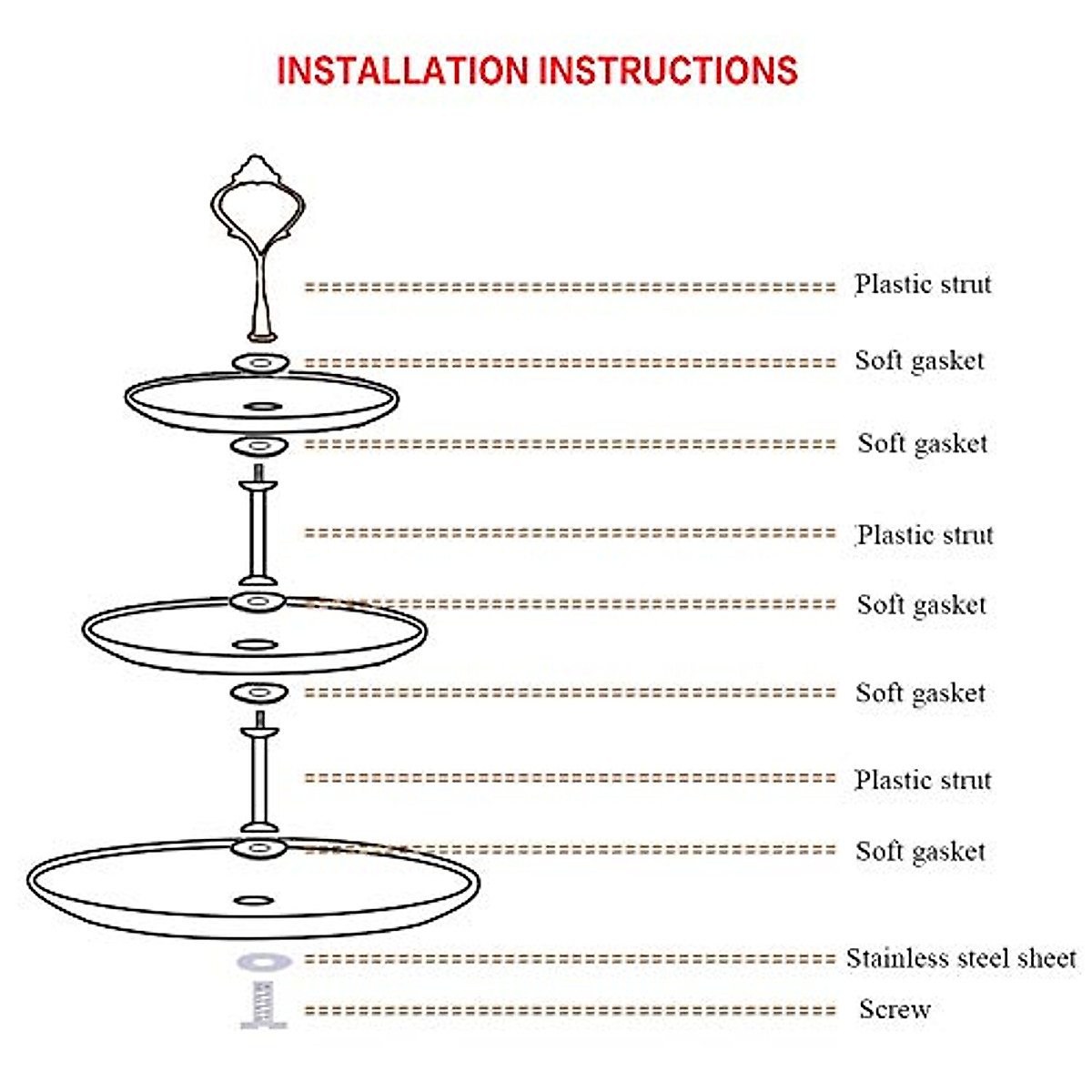 INSTALLATION INSTRUCTIONS

Plastic strut

Soft gasket

Soft gasket

Plastic strut

Soft gasket

Soft gasket

Plastic strut

Soft gasket

Stainless steel sheet

Screw