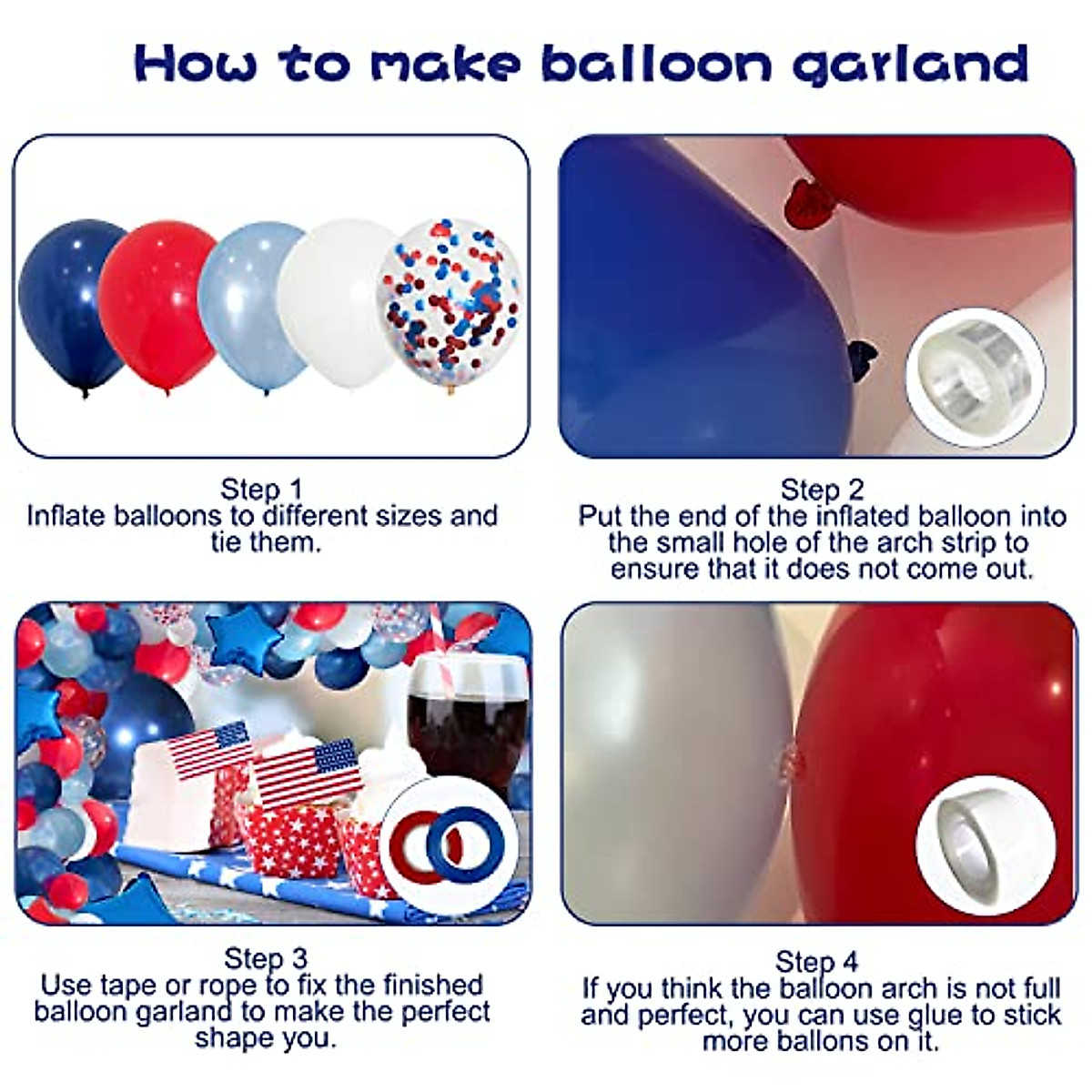 How to make balloon garland

Step 1
Inflate balloons to different sizes and tie them.

Step 2
Put the end of the inflated balloon into the small hole of the arch strip to ensure that it does not come out.

Step 3
Use tape or rope to fix the finished balloon garland to make the perfect shape you.

Step 4
If you think the balloon arch is not full and perfect, you can use glue to stick more ballons on it.