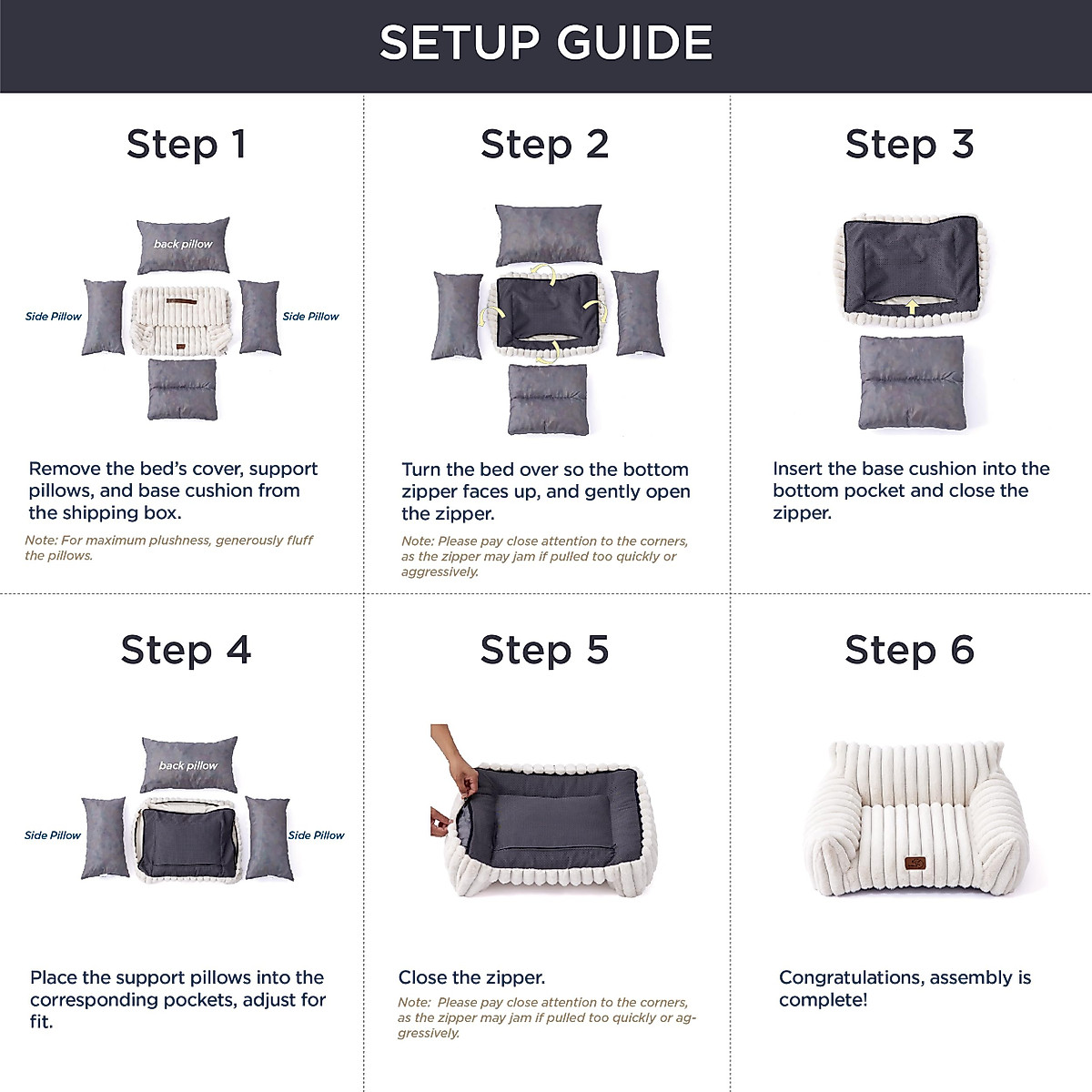 SETUP GUIDE

Step 1

back pillow

Side Pillow

Side Pillow

Remove the bed's cover, support pillows, and base cushion from the shipping box.

Note: For maximum plushness, generously fluff the pillows.

Step 2

Turn the bed over so the bottom zipper faces up, and gently open the zipper.

Note: Please pay close attention to the corners, as the zipper may jam if pulled too quickly or aggressively.

Step 3

Insert the base cushion into the bottom pocket and close the zipper.

Step 4

back pillow

Side Pillow

Side Pillow

Place the support pillows into the corresponding pockets, adjust for fit.

Step 5

Close the zipper.

Note: Please pay close attention to the corners, as the zipper may jam if pulled too quickly or aggressively.

Step 6

Congratulations, assembly is complete!