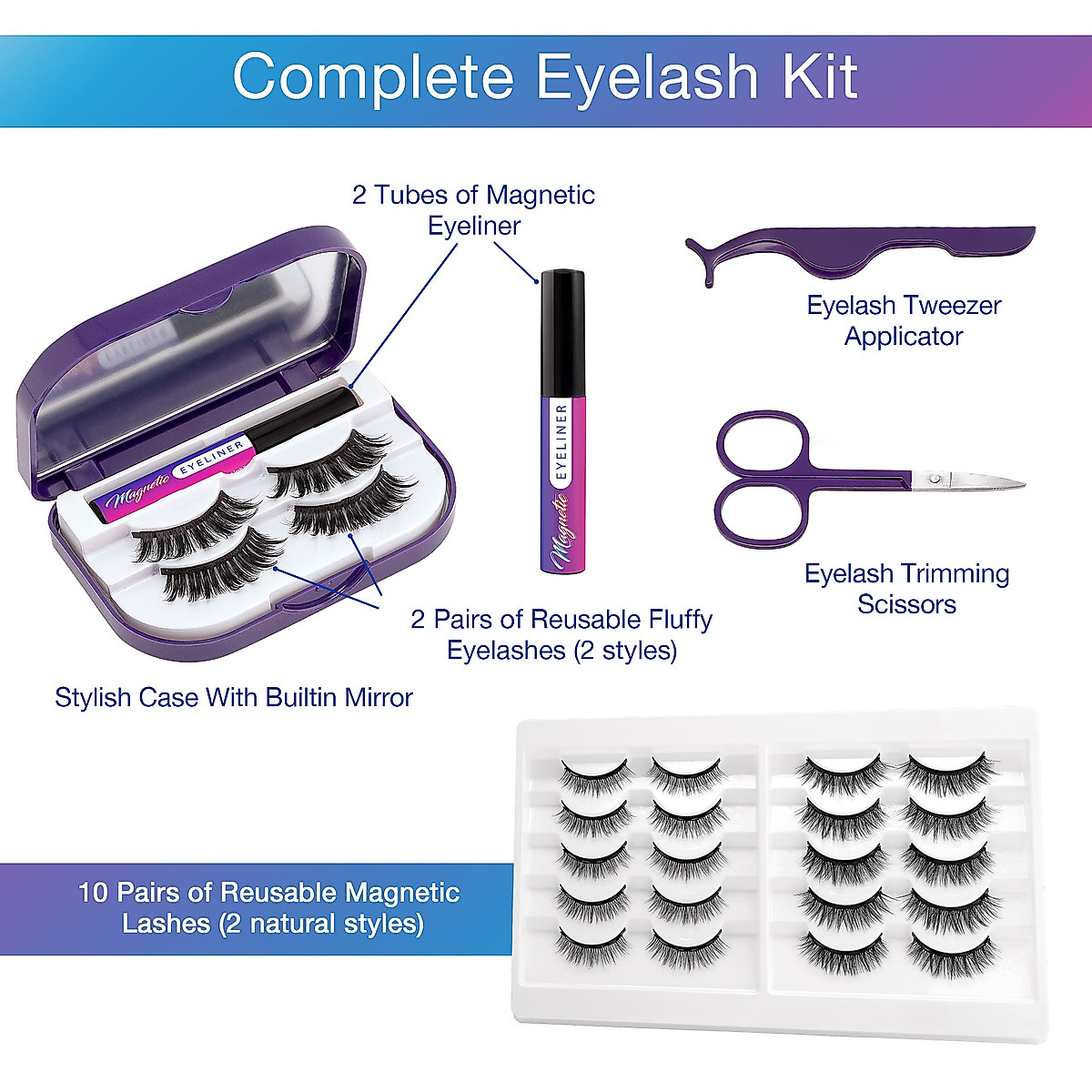 Complete Eyelash Kit

2 Tubes of Magnetic Eyeliner

Eyelash Tweezer Applicator

Magnetic EYELINER

Magnetic EYELINER

Eyelash Trimming Scissors

2 Pairs of Reusable Fluffy Eyelashes (2 styles)

Stylish Case With Builtin Mirror

10 Pairs of Reusable Magnetic Lashes (2 natural styles)