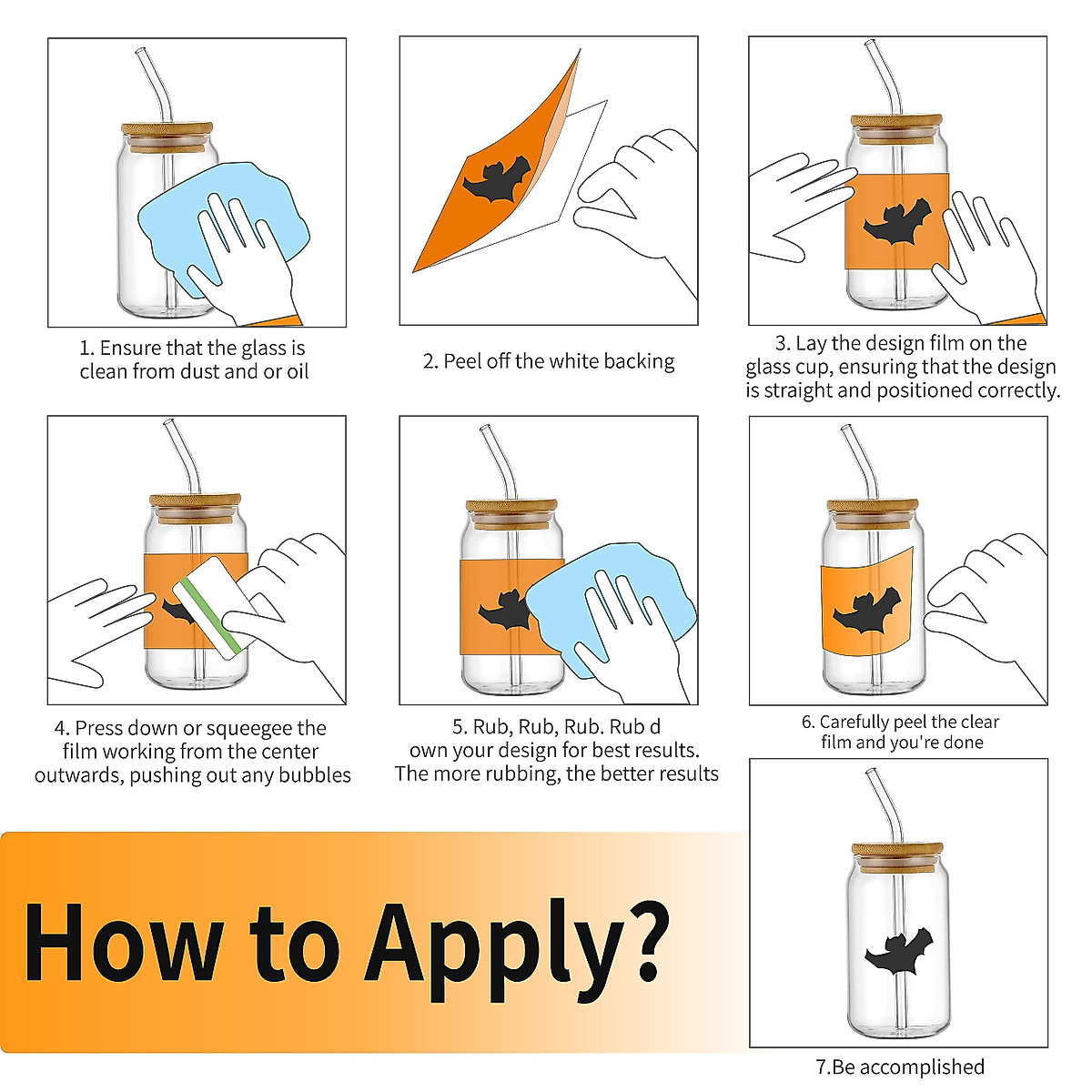 1. Ensure that the glass is clean from dust and or oil

2. Peel off the white backing

3. Lay the design film on the glass cup, ensuring that the design is straight and positioned correctly.

4. Press down or squeegee the film working from the center outwards, pushing out any bubbles

5. Rub, Rub, Rub. Rub d own your design for best results. The more rubbing, the better results

6. Carefully peel the clear film and you're done

How to Apply?

7.Be accomplished