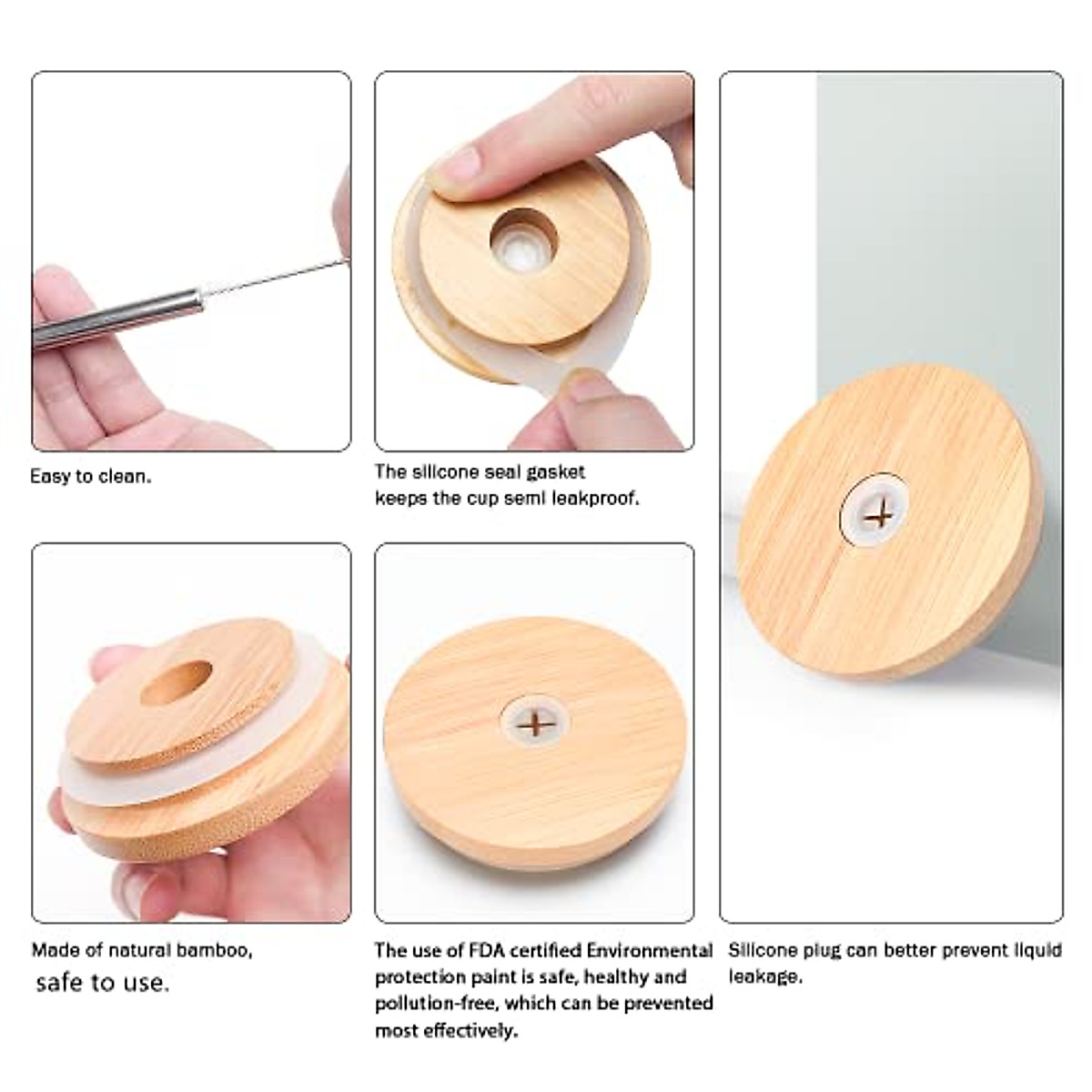 Easy to clean.

The silicone seal gasket keeps the cup semi leakproof.

Made of natural bamboo, safe to use.

The use of FDA certified Environmental protection paint is safe, healthy and pollution-free, which can be prevented most effectively.

Silicone plug can better prevent liquid leakage.