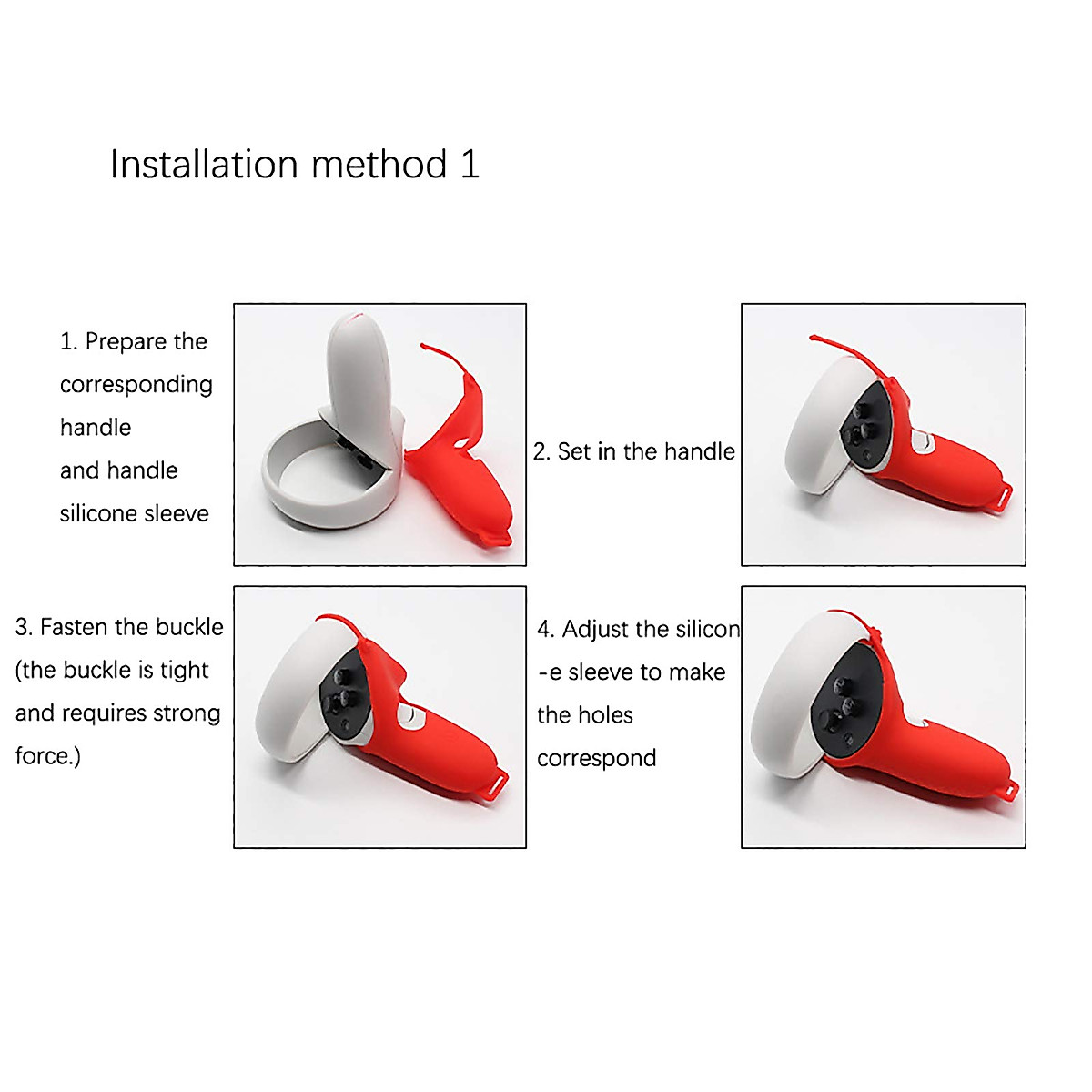 Installation method 1

1. Prepare the corresponding handle and handle silicone sleeve

2. Set in the handle

3. Fasten the buckle (the buckle is tight and requires strong force.)

4. Adjust the silicon -e sleeve to make the holes correspond