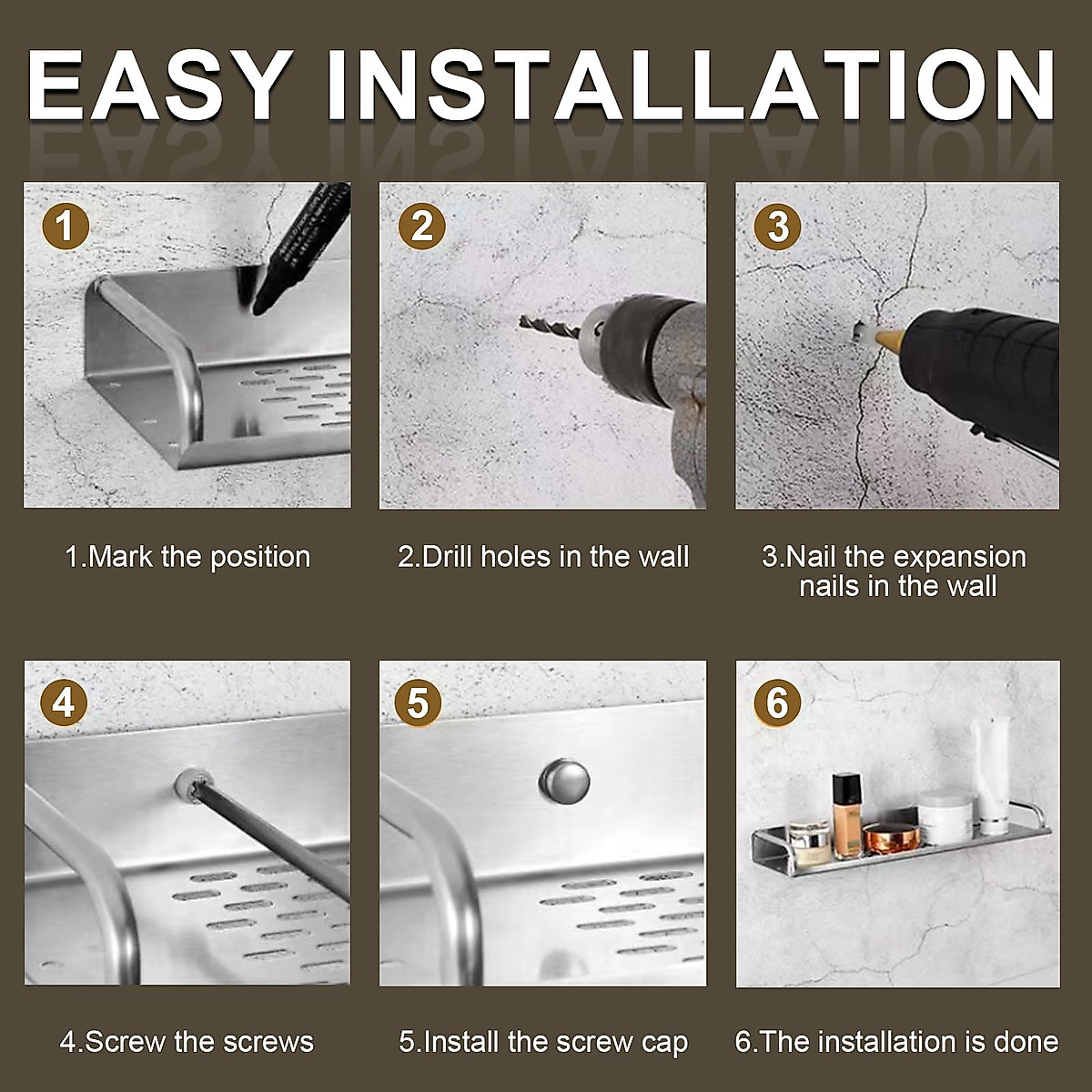 EASY INSTALLATION

1

2

3

1.Mark the position

2.Drill holes in the wall

3.Nail the expansion nails in the wall

4

5

6

4.Screw the screws

5.Install the screw cap

6.The installation is done