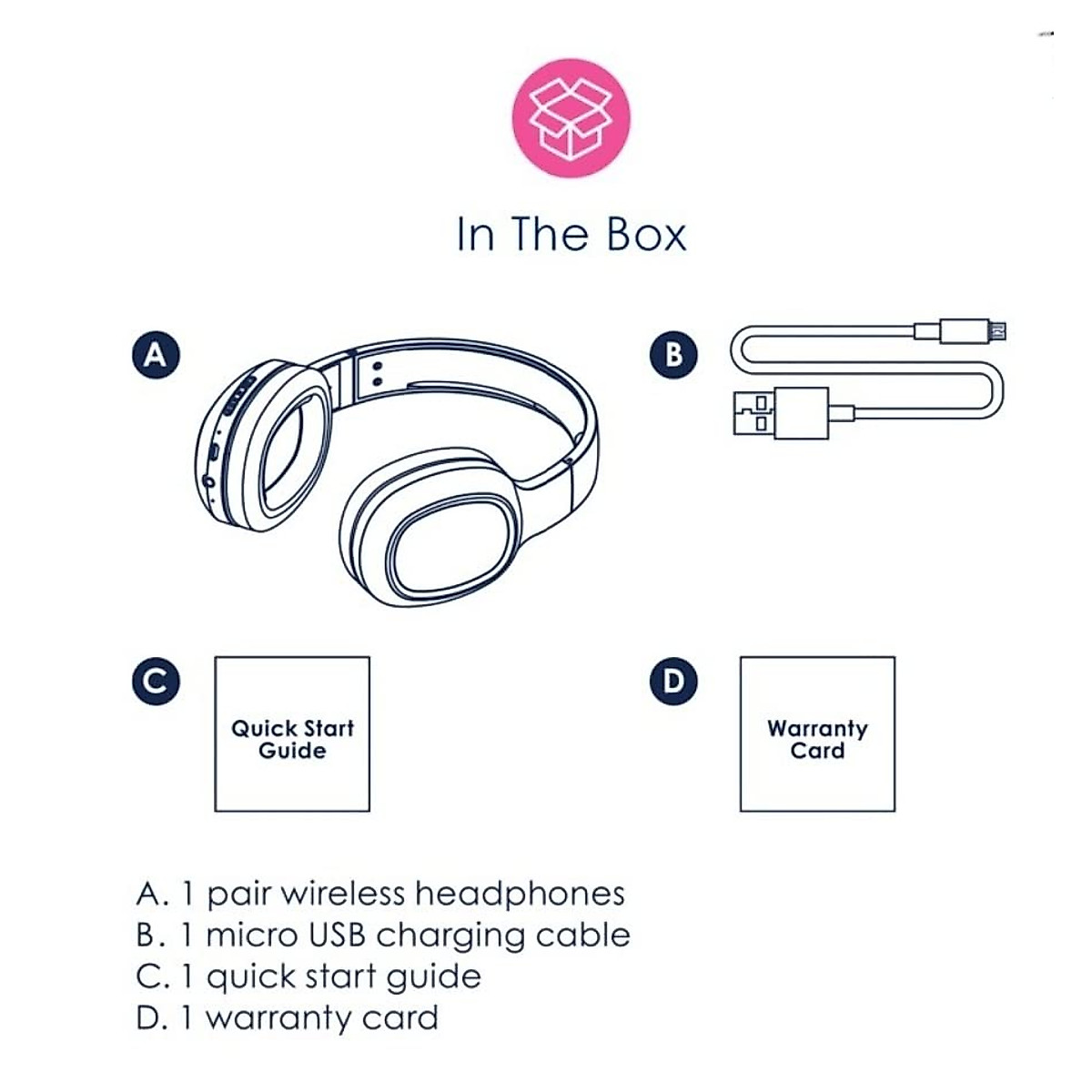 In The Box

A

B

C

Quick Start Guide

D

Warranty Card

A. 1 pair wireless headphones
B. 1 micro USB charging cable
C. 1 quick start guide
D. 1 warranty card