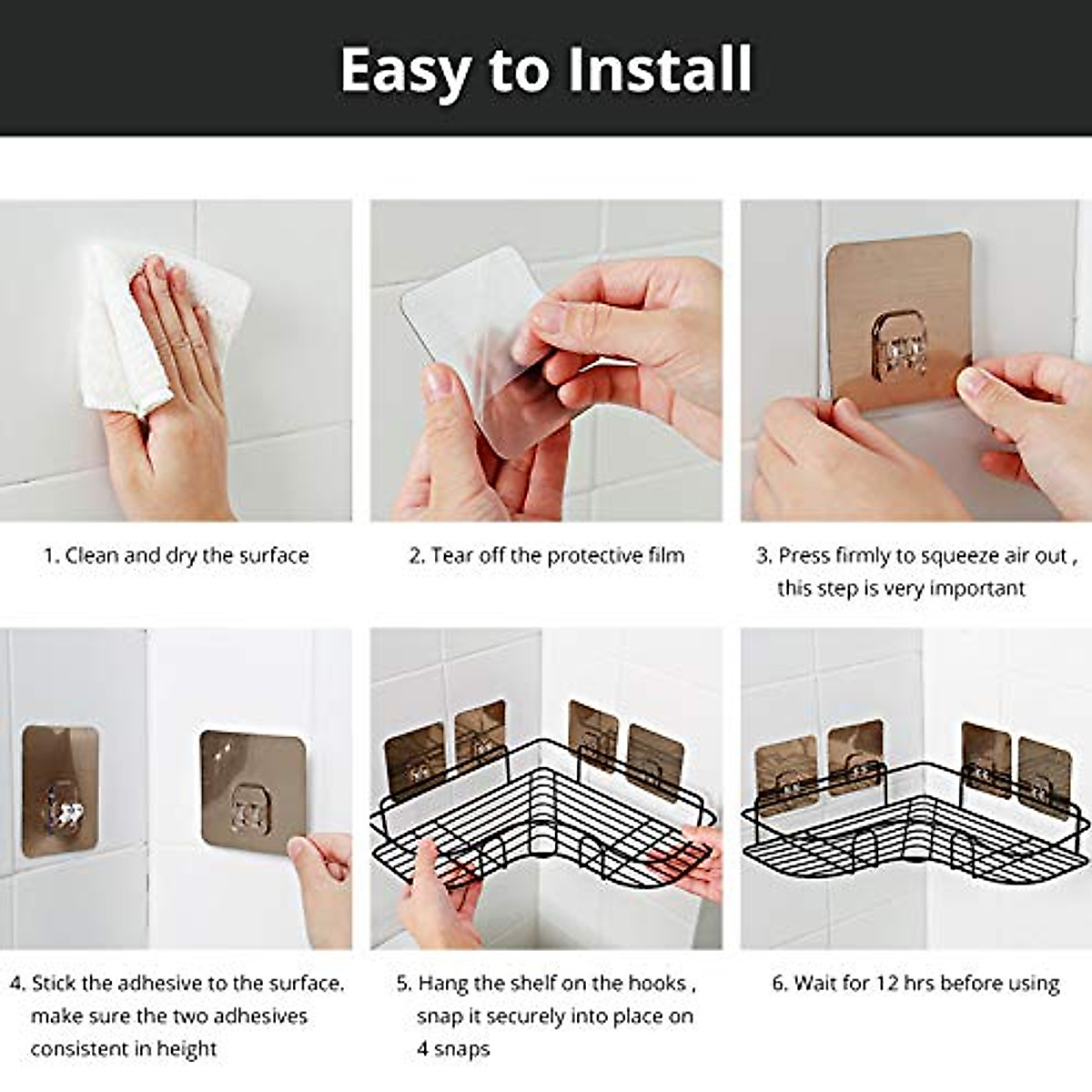 Easy to Install

1. Clean and dry the surface

2. Tear off the protective film

3. Press firmly to squeeze air out , this step is very important

4. Stick the adhesive to the surface. make sure the two adhesives consistent in height

5. Hang the shelf on the hooks , snap it securely into place on 4 snaps

6. Wait for 12 hrs before using