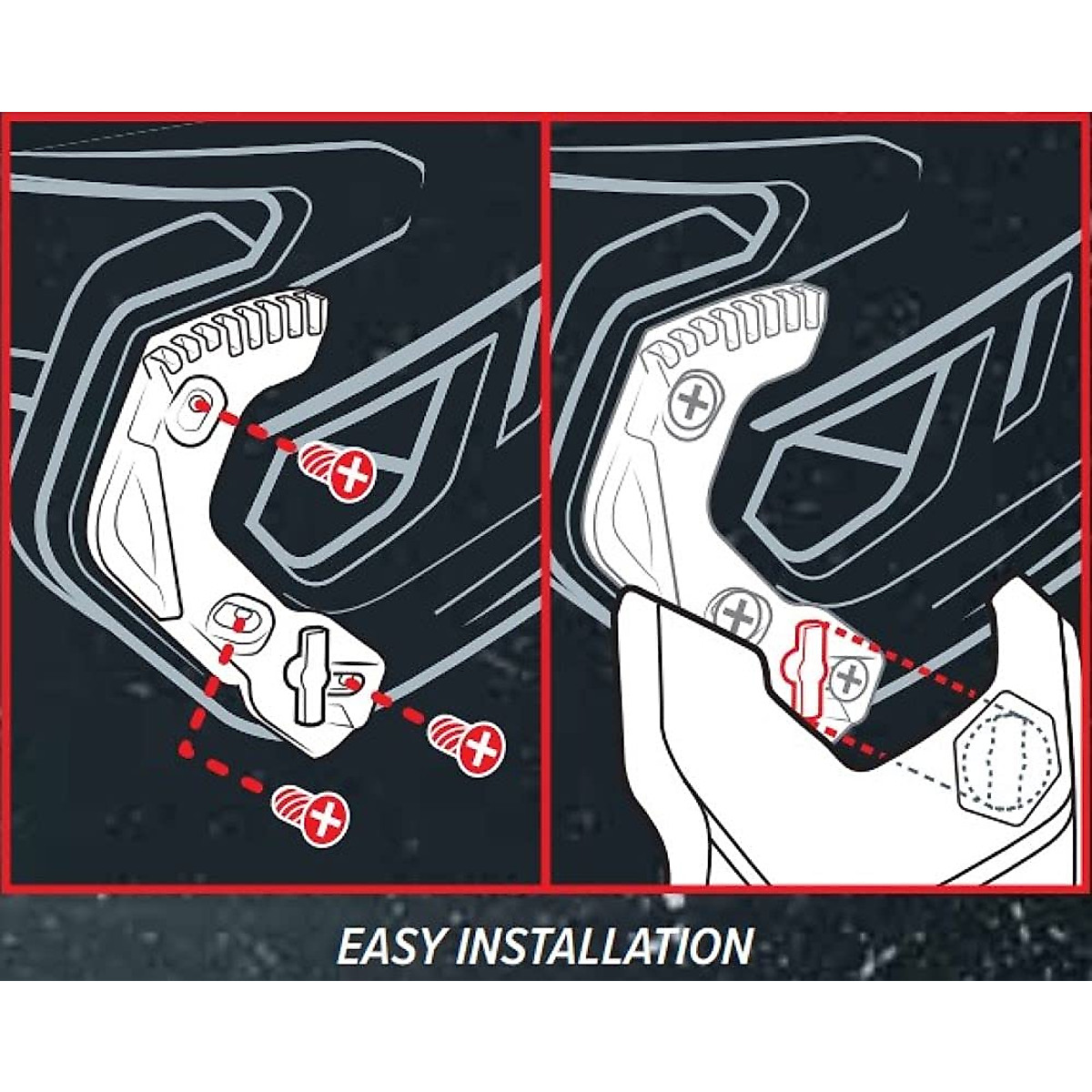 EASY INSTALLATION