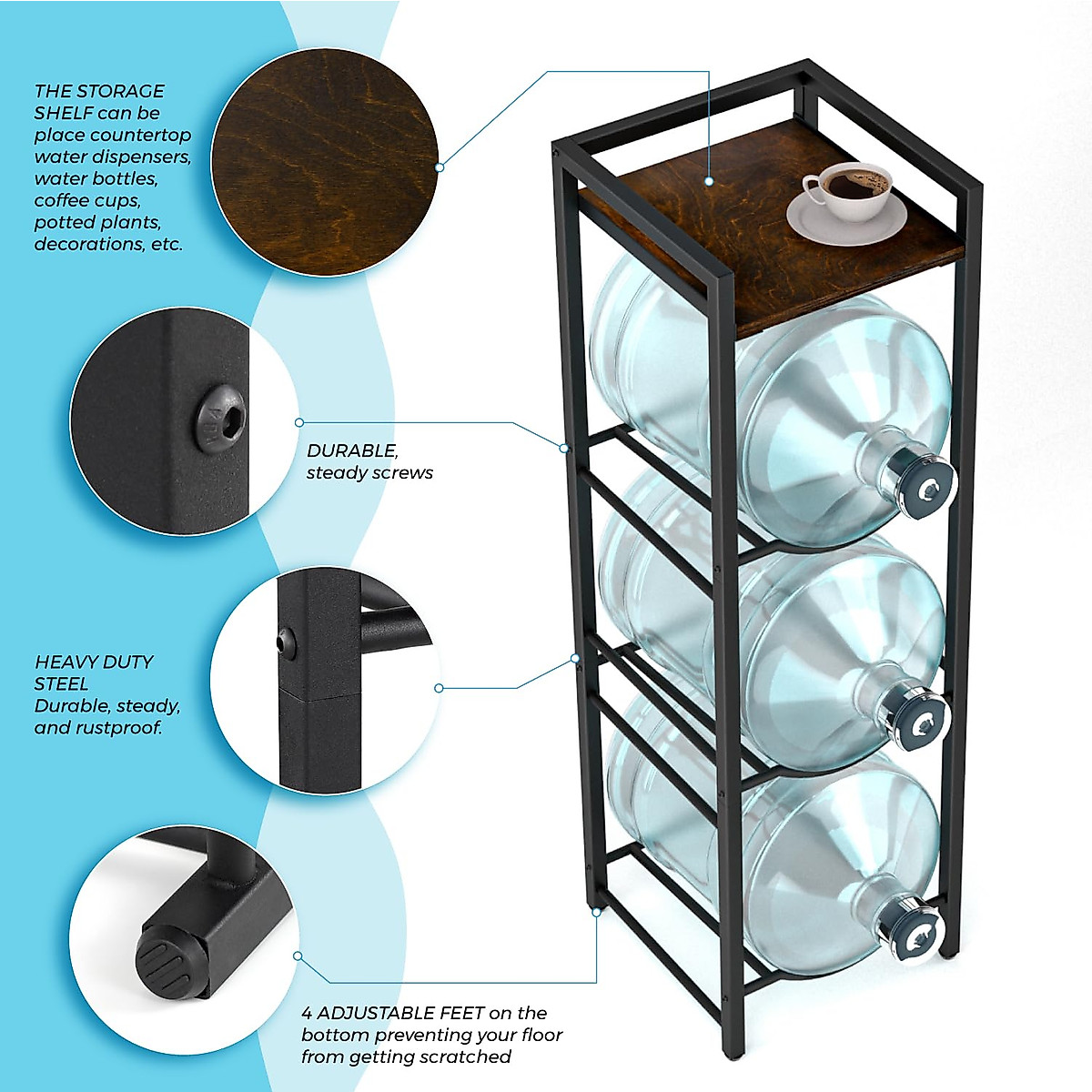 THE STORAGE SHELF can be place countertop water dispensers, water bottles, coffee cups, potted plants, decorations, etc.

DURABLE, steady screws

HEAVY DUTY STEEL
Durable, steady, and rustproof.

4 ADJUSTABLE FEET on the bottom preventing your floor from getting scratched