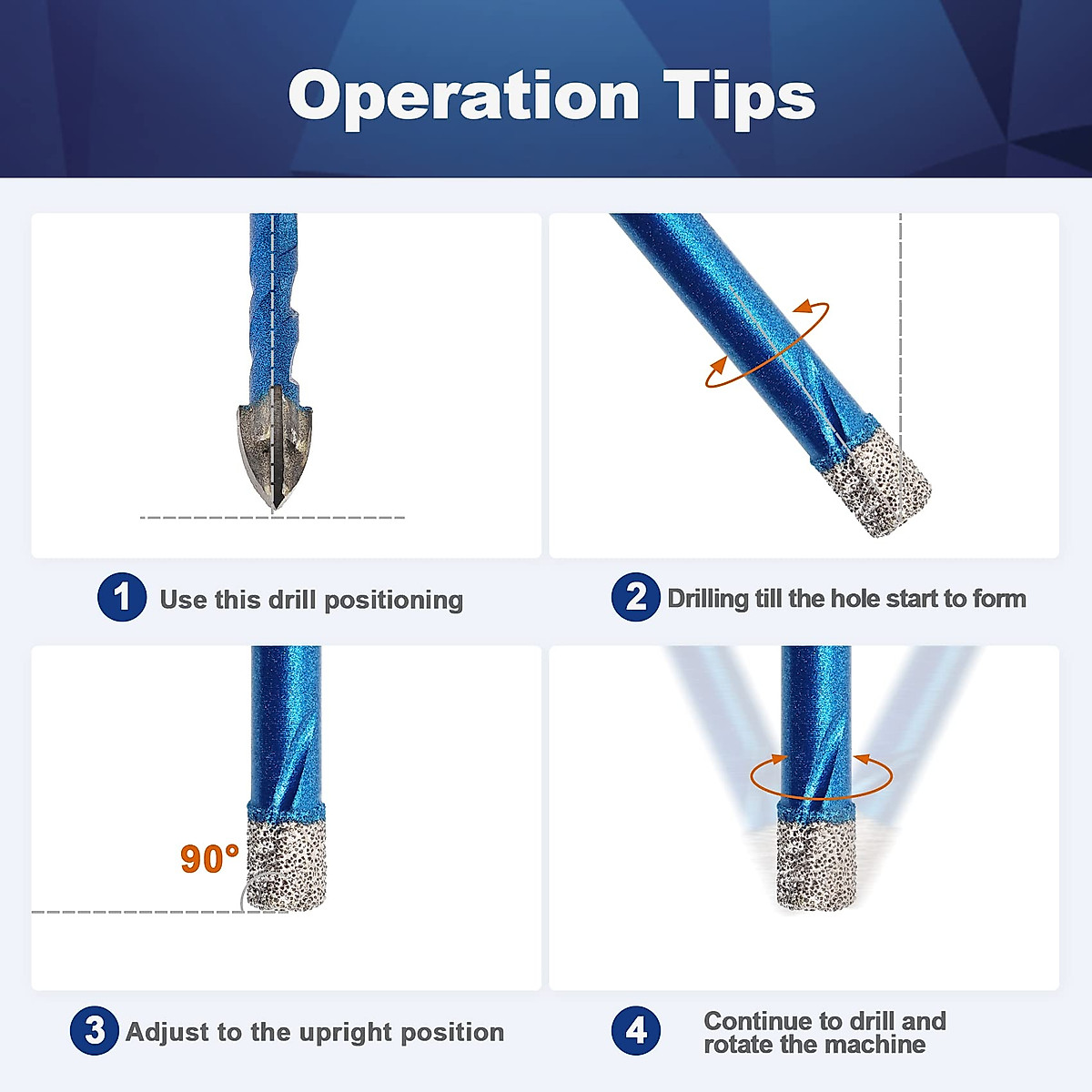 Operation Tips

1 Use this drill positioning

2 Drilling till the hole start to form

90°

3 Adjust to the upright position

4 Continue to drill and rotate the machine