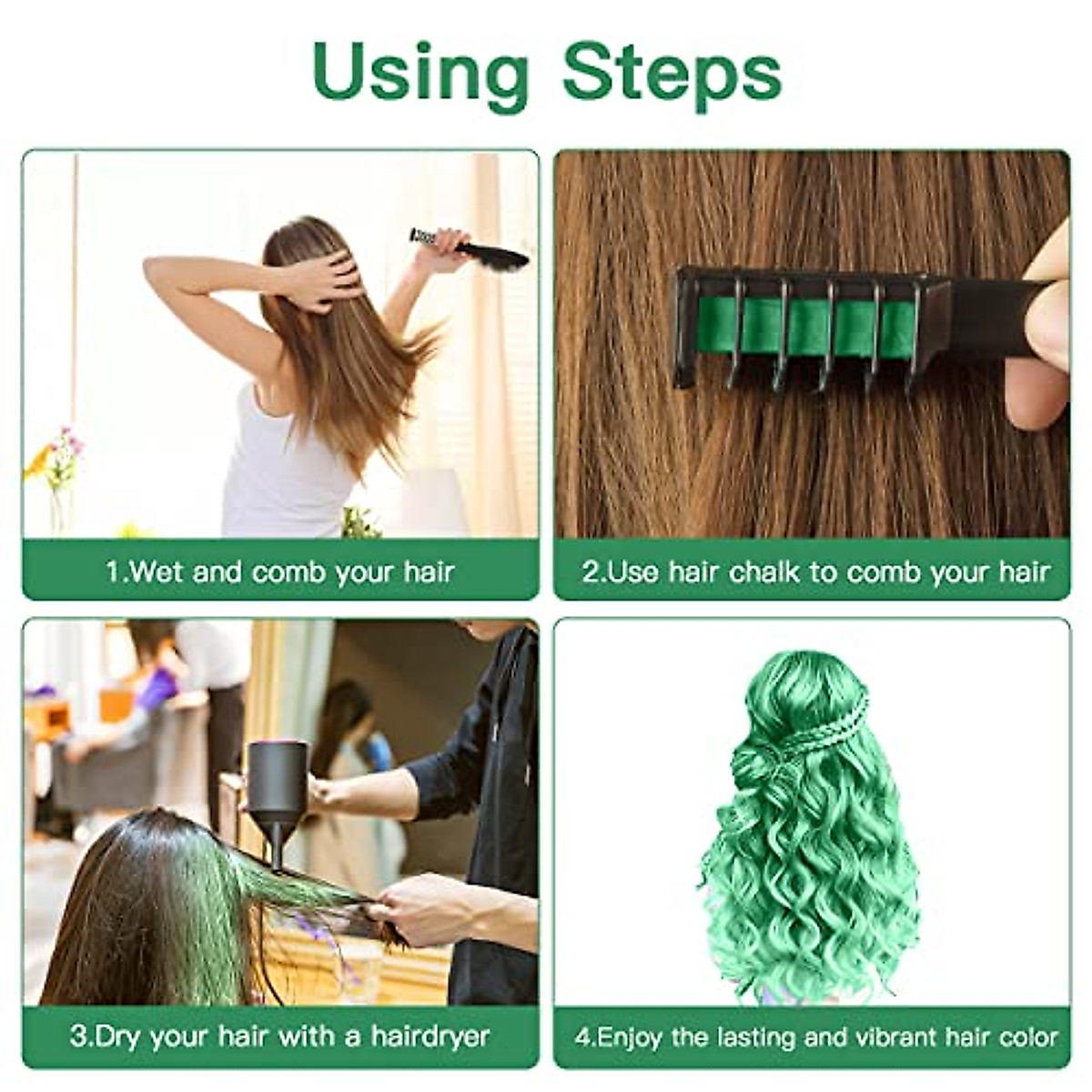 Using Steps

1.Wet and comb your hair

2.Use hair chalk to comb your hair

3.Dry your hair with a hairdryer

4.Enjoy the lasting and vibrant hair color