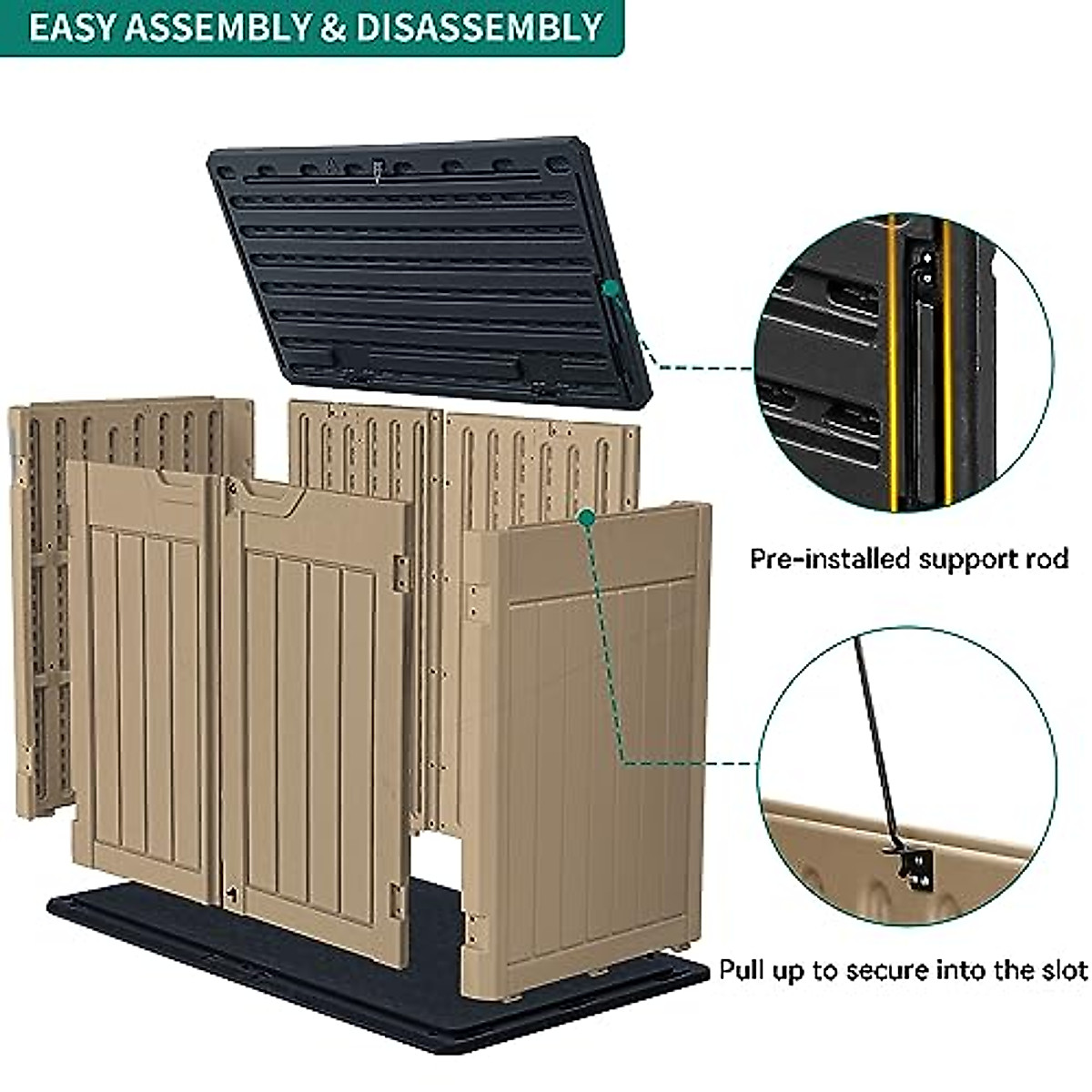 EASY ASSEMBLY & DISASSEMBLY

Pre-installed support rod

Pull up to secure into the slot