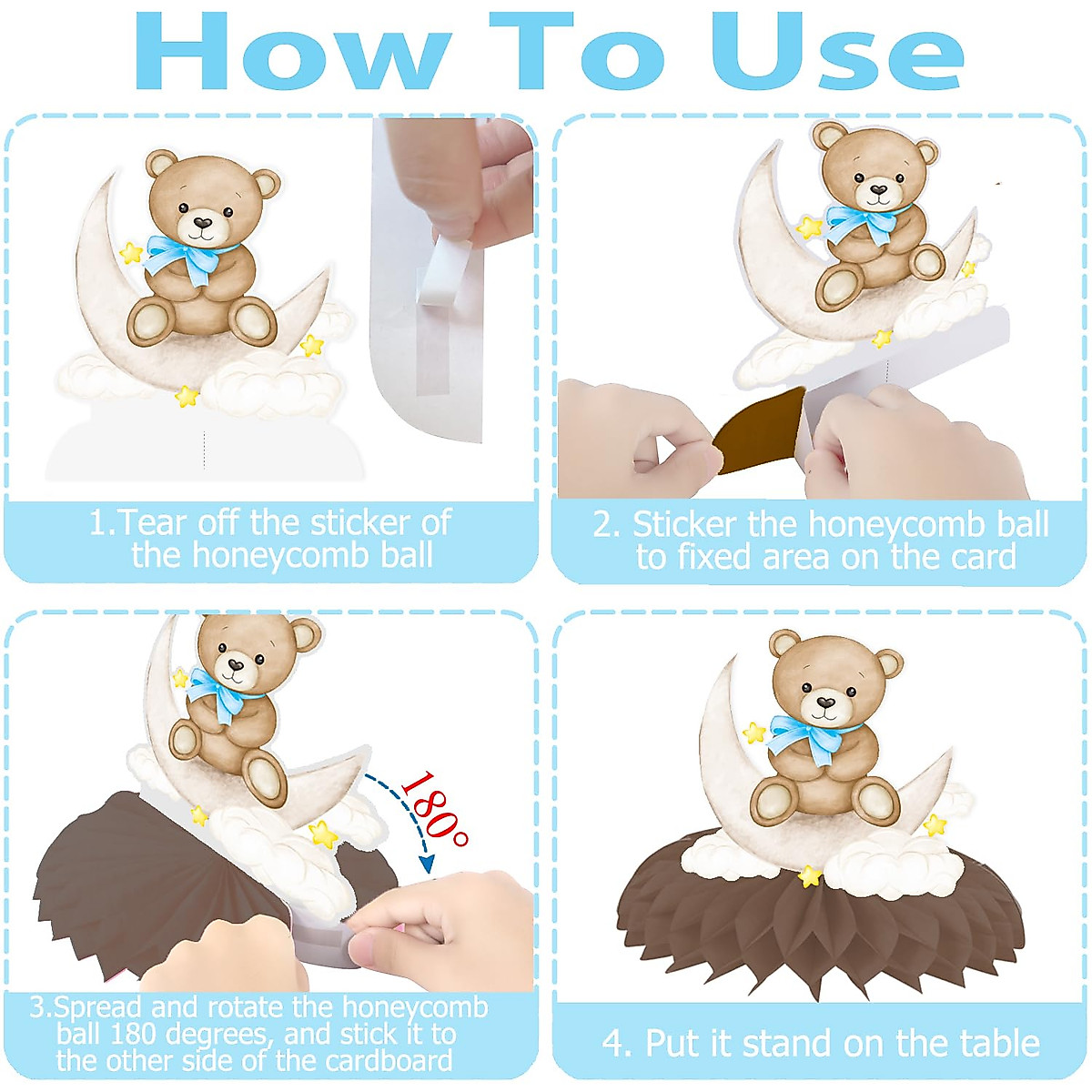 How To Use

1.Tear off the sticker of the honeycomb ball

2. Sticker the honeycomb ball to fixed area on the card

180°

3.Spread and rotate the honeycomb ball 180 degrees, and stick it to the other side of the cardboard

4. Put it stand on the table