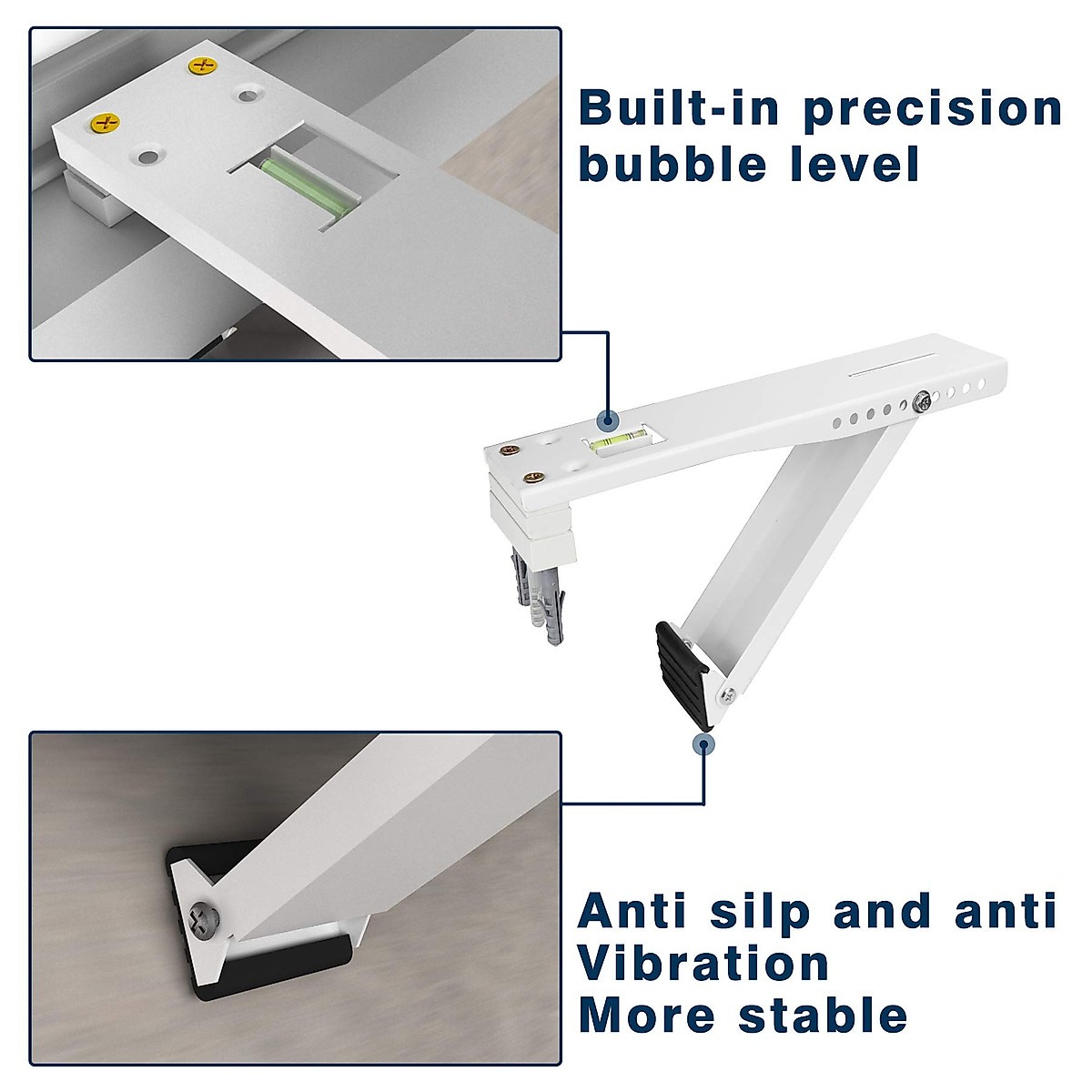 Built-in precision bubble level

Anti silp and anti Vibration More stable