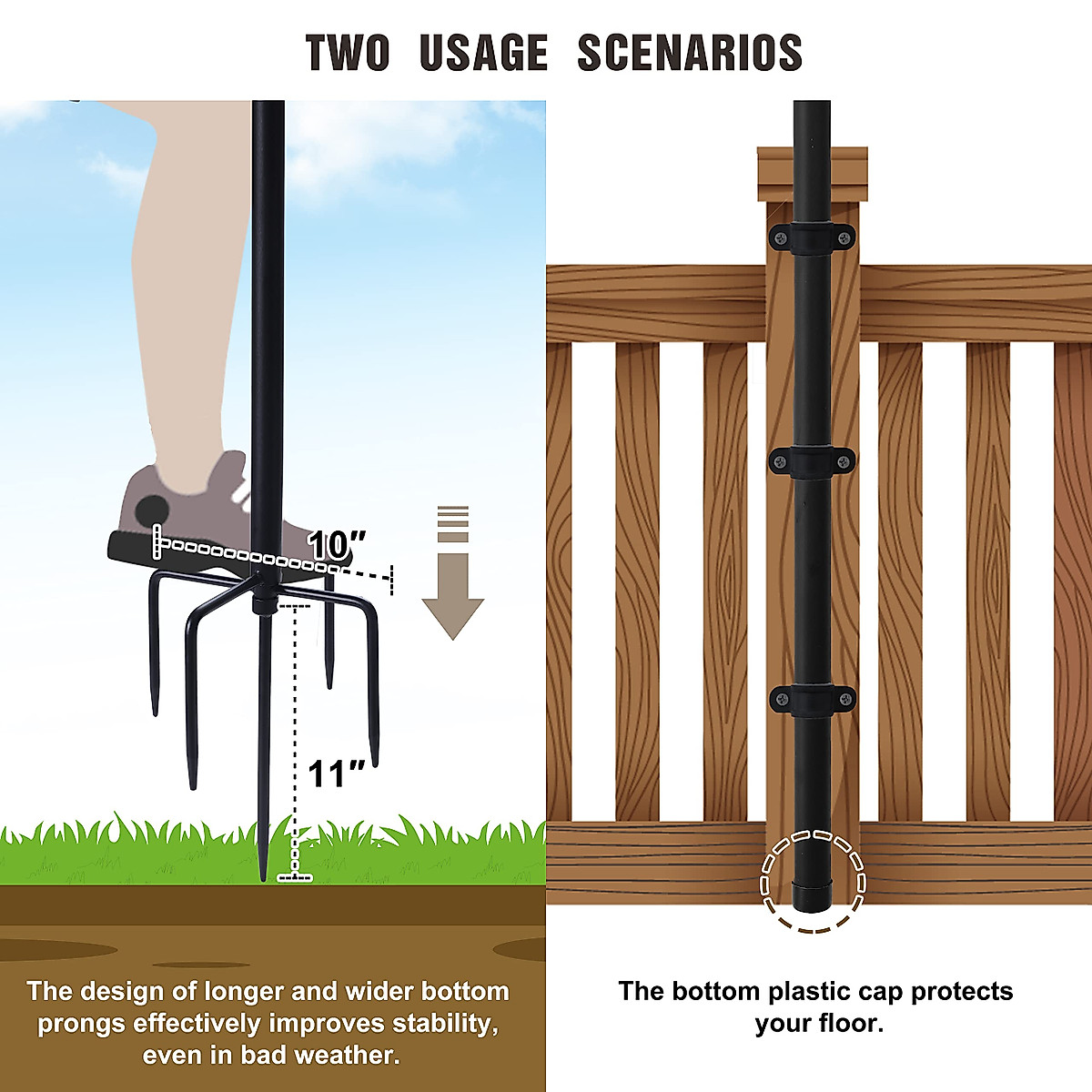 TWO USAGE SCENARIOS

10″

11″

The design of longer and wider bottom prongs effectively improves stability, even in bad weather.

The bottom plastic cap protects your floor.