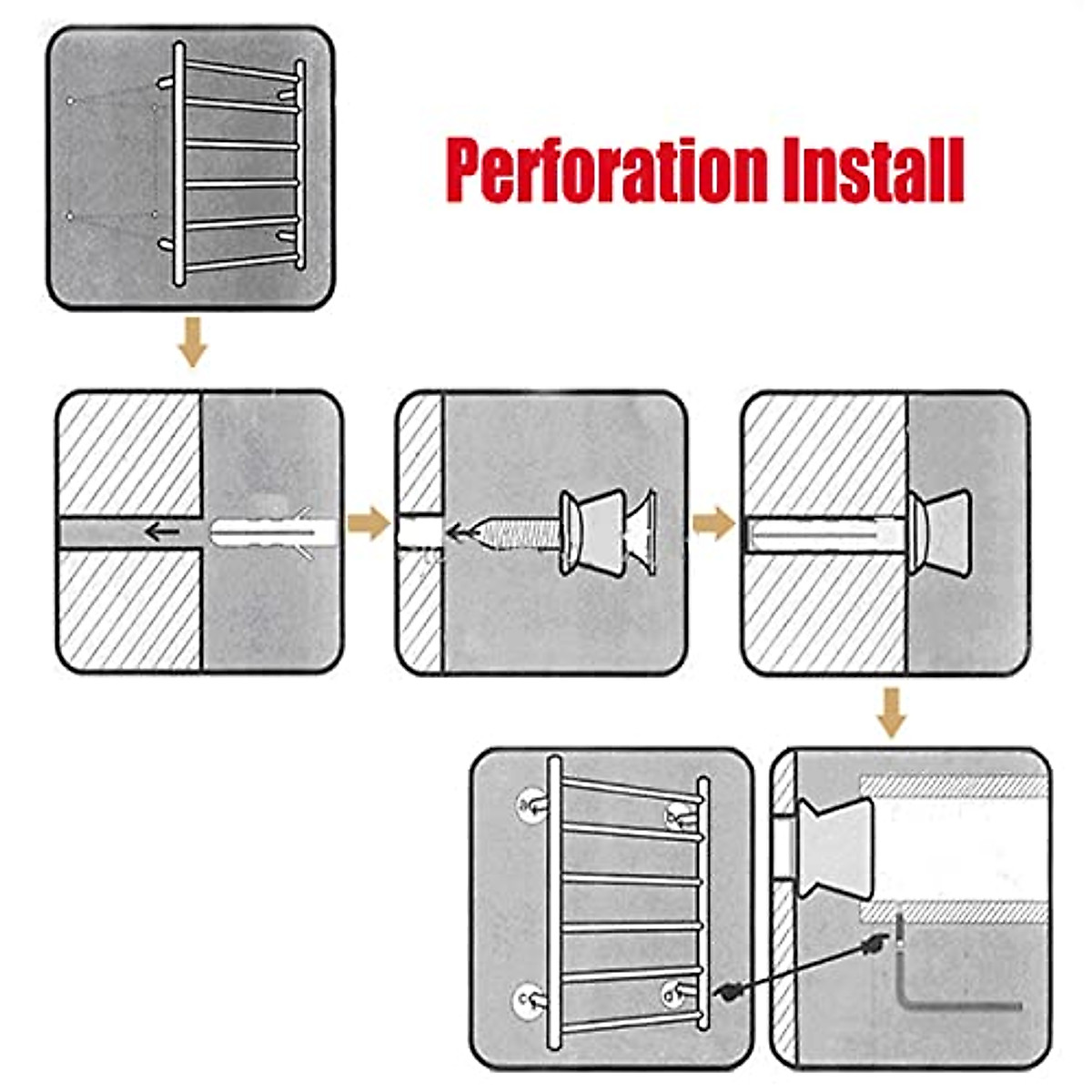 Perforation Install