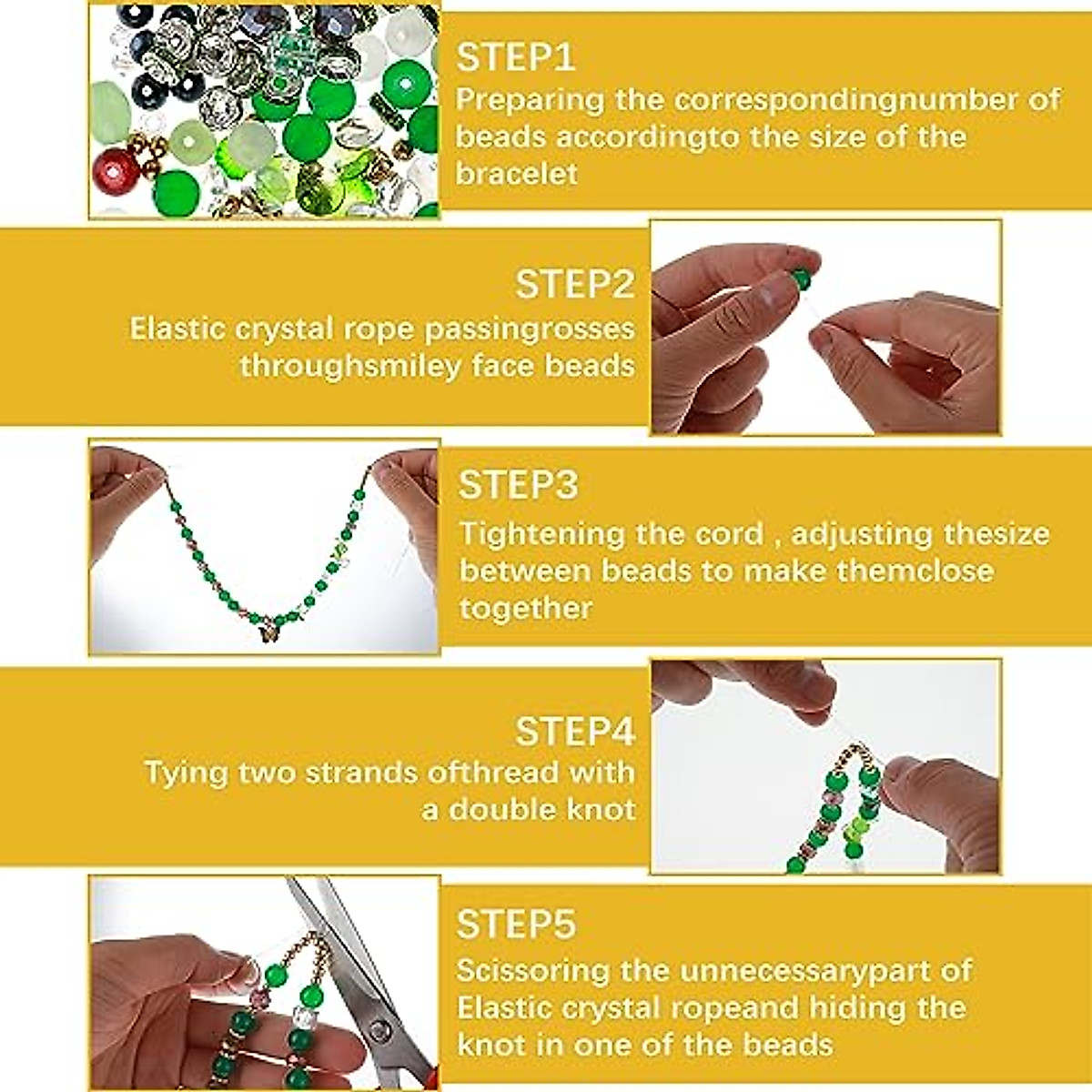 STEP1
Preparing the correspondingnumber of beads accordingto the size of the bracelet

STEP2
Elastic crystal rope passingrosses throughsmiley face beads

STEP3
Tightening the cord , adjusting thesize between beads to make themclose together

STEP4
Tying two strands ofthread with a double knot

STEP5
Scissoring the unnecessarypart of Elastic crystal ropeand hiding the knot in one of the beads