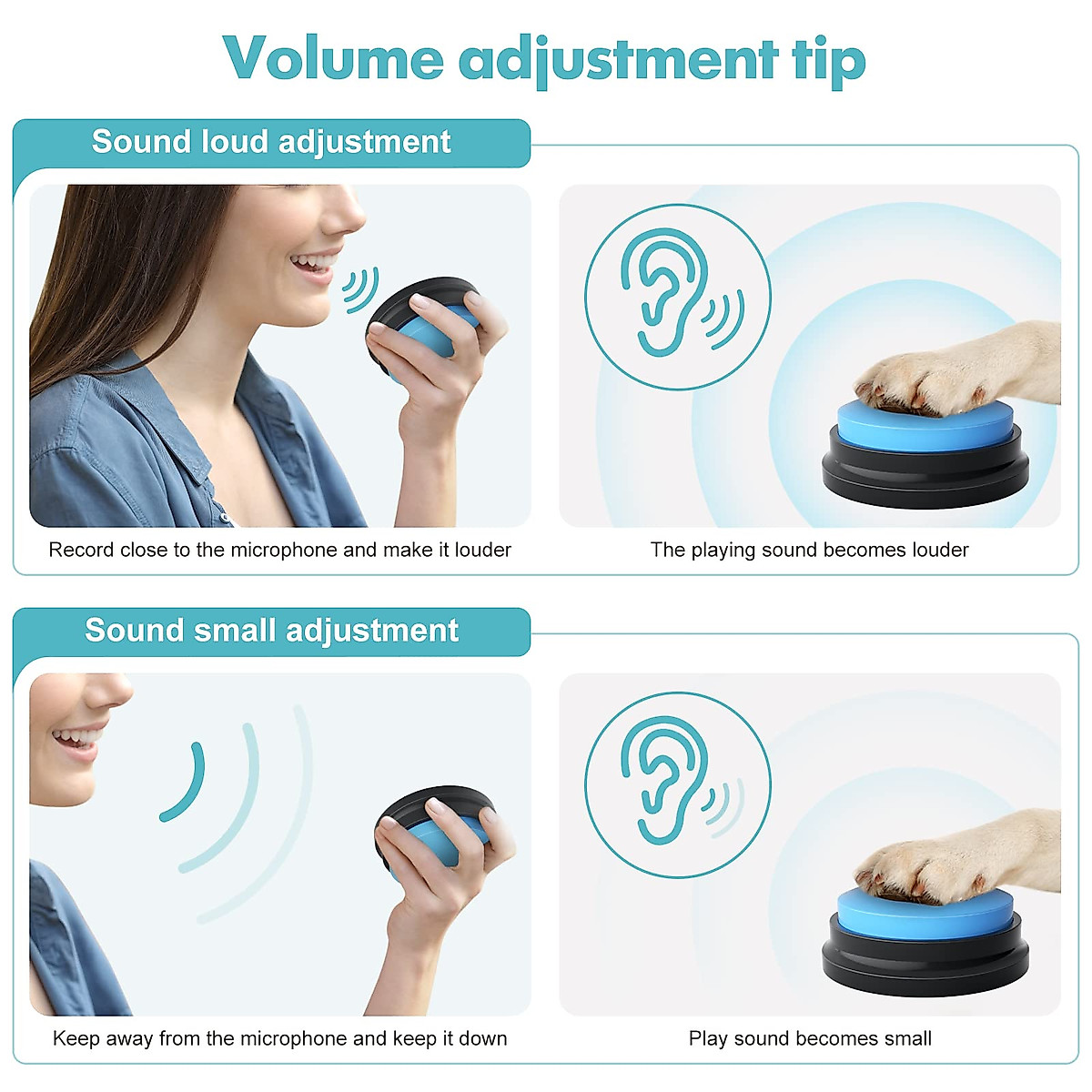 Volume adjustment tip

Sound loud adjustment

Record close to the microphone and make it louder

The playing sound becomes louder

Sound small adjustment

Keep away from the microphone and keep it down

Play sound becomes small