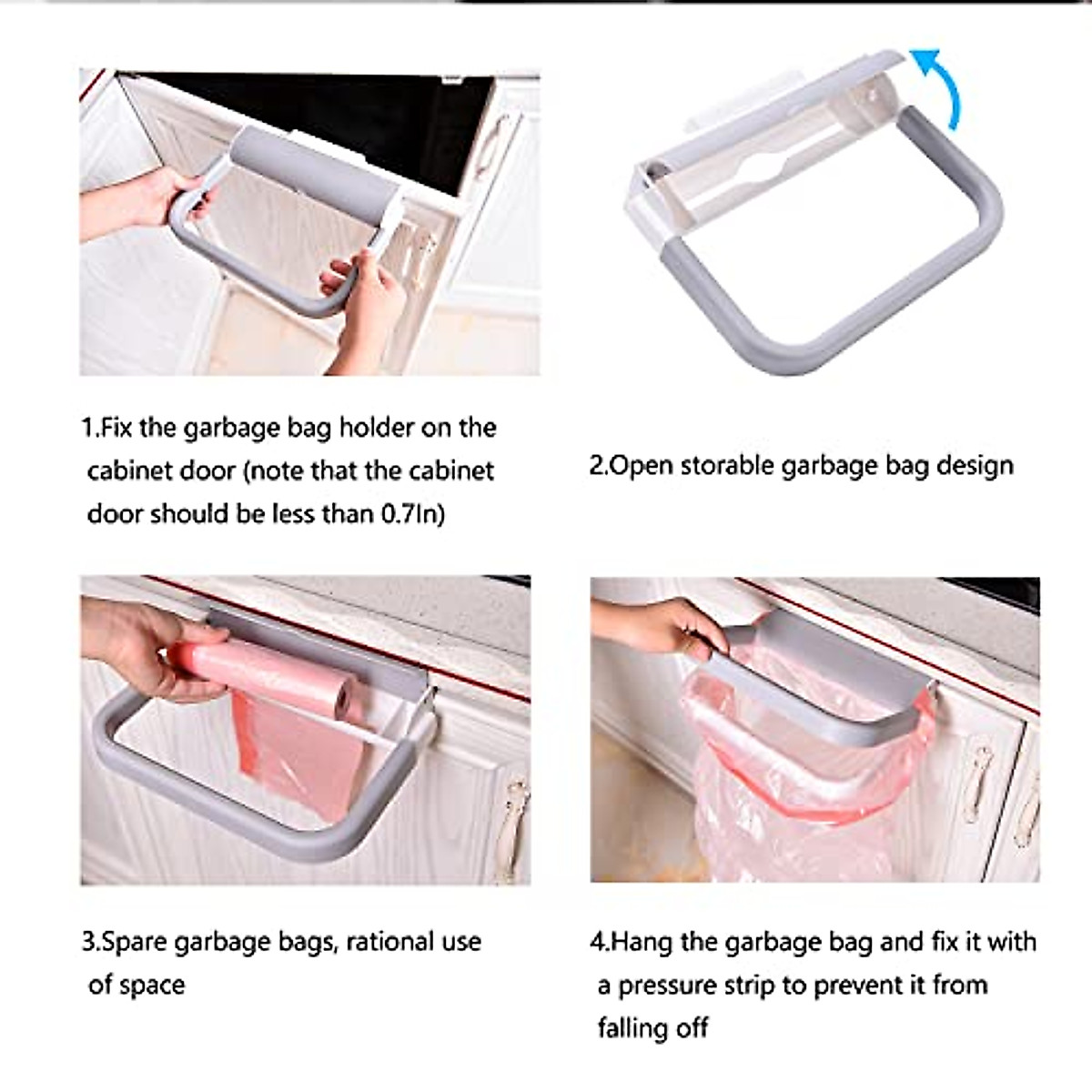 1.Fix the garbage bag holder on the cabinet door (note that the cabinet door should be less than 0.7In)

2.Open storable garbage bag design

3.Spare garbage bags, rational use of space

4.Hang the garbage bag and fix it with a pressure strip to prevent it from falling off