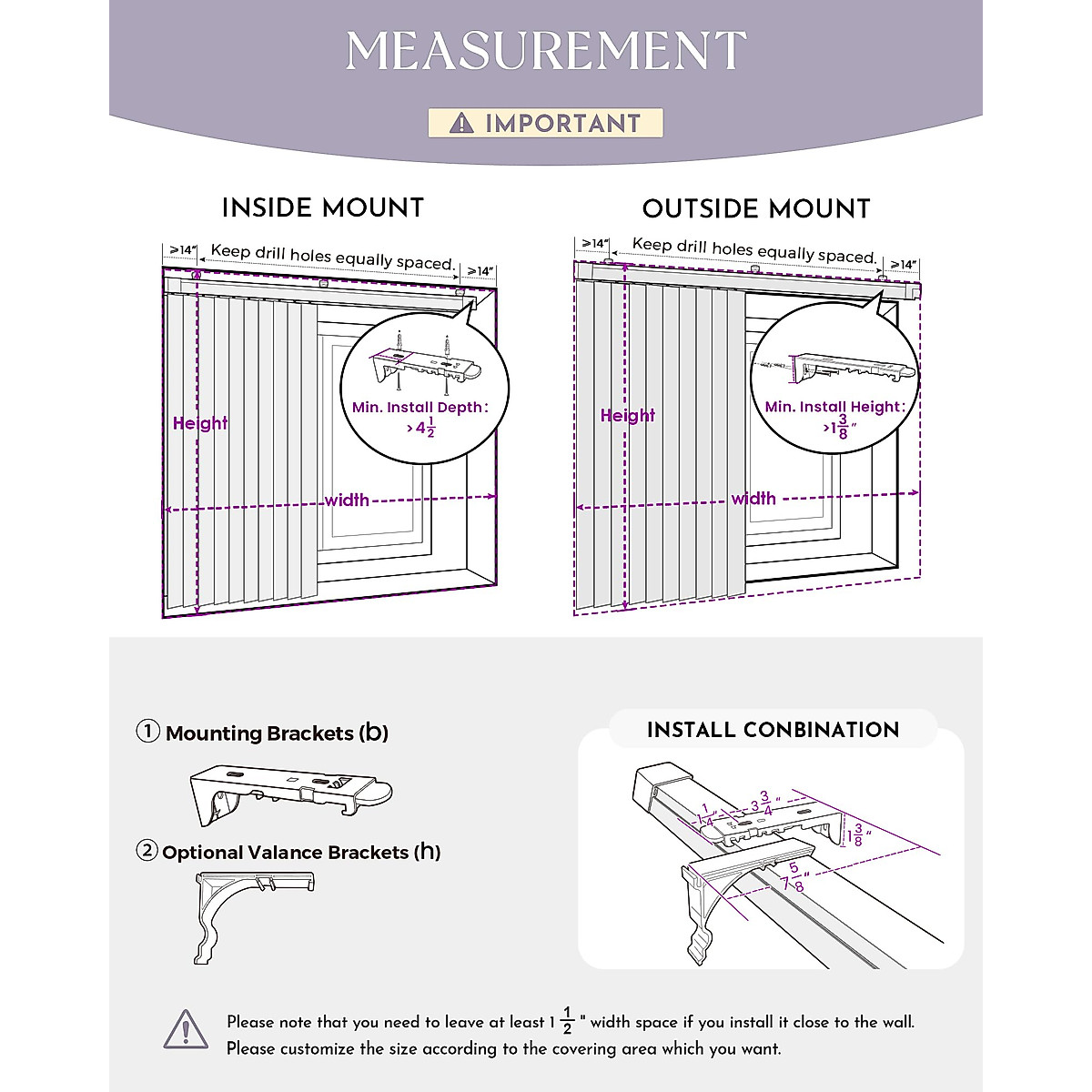 MEASUREMENT

IMPORTANT

INSIDE MOUNT

≥14" Keep drill holes equally spaced. ≥14"

Height

Min. Install Depth: $>4\frac{1}{2}$

width

OUTSIDE MOUNT

≥14" Keep drill holes equally spaced. ≥14"

Height

Min. Install Height: $>1\frac{3}{8}$"

width

① Mounting Brackets (b)

② Optional Valance Brackets (h)

INSTALL CONBINATION

$1\frac{1}{4}$" $3\frac{3}{4}$" $1\frac{3}{8}$" $7\frac{5}{8}$"

Please note that you need to leave at least $1\frac{1}{2}$" width space if you install it close to the wall. Please customize the size according to the covering area which you want.