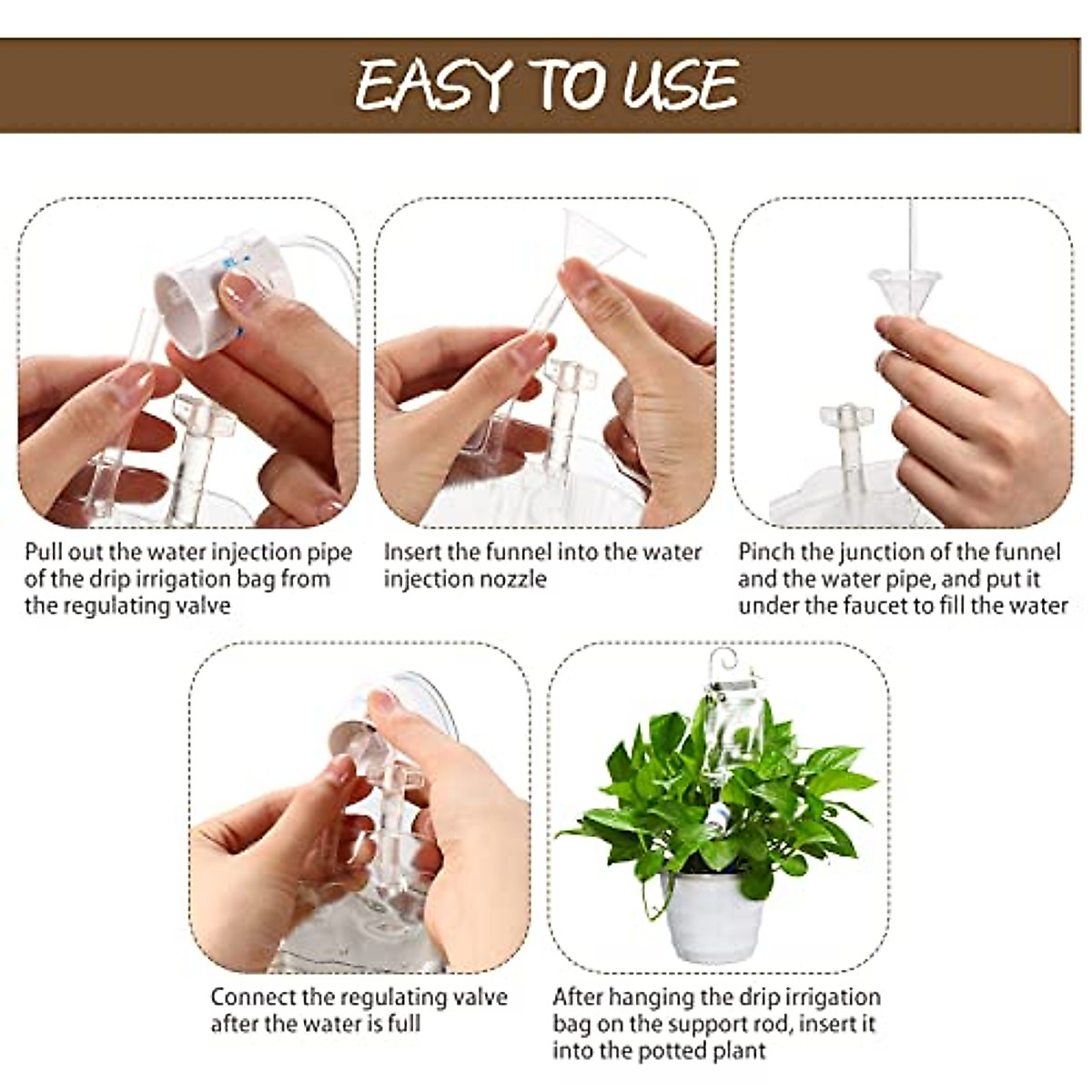 EASY TO USE

Pull out the water injection pipe of the drip irrigation bag from the regulating valve

Insert the funnel into the water injection nozzle

Pinch the junction of the funnel and the water pipe, and put it under the faucet to fill the water

Connect the regulating valve after the water is full

After hanging the drip irrigation bag on the support rod, insert it into the potted plant