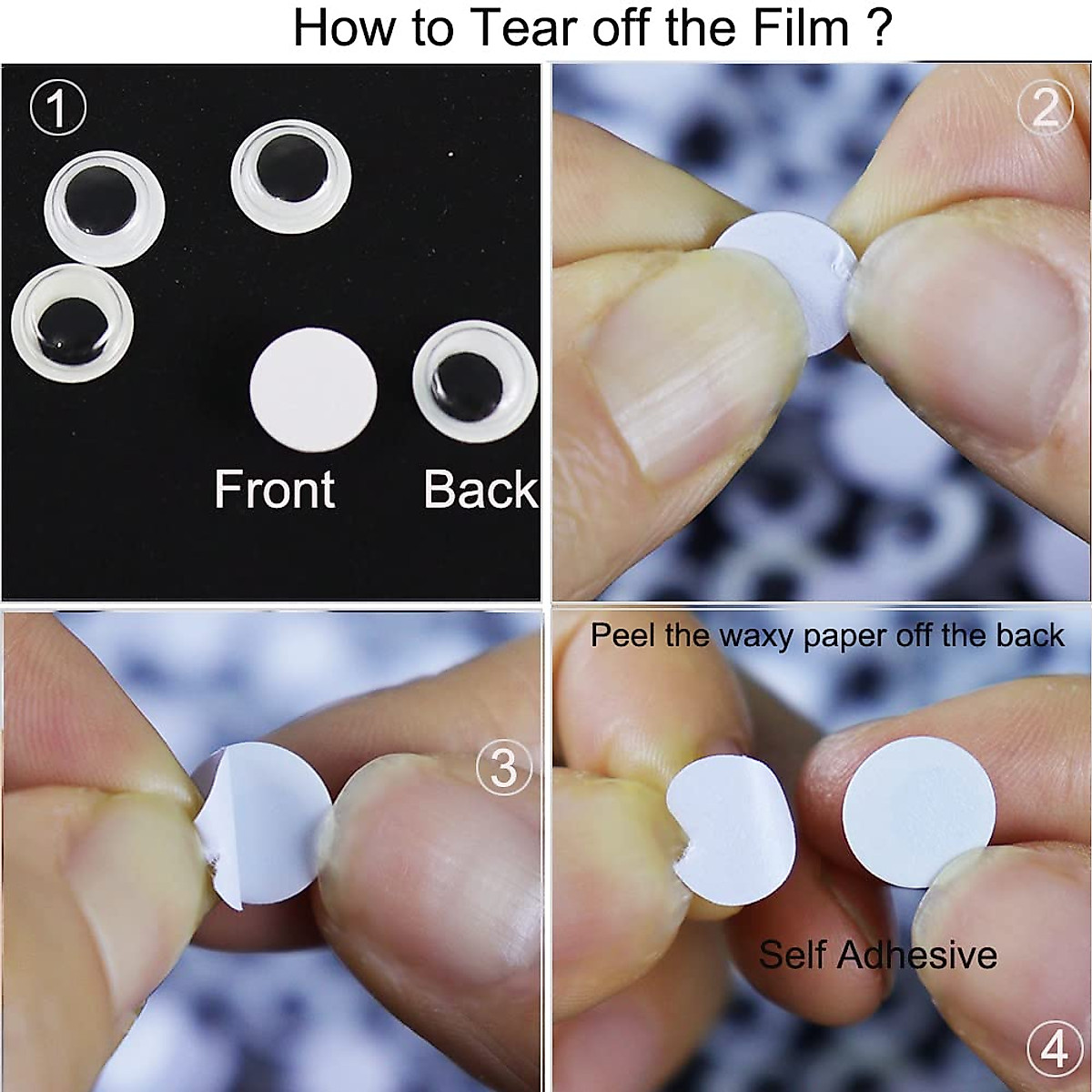 How to Tear off the Film ?

①

Front Back

②

③

Peel the waxy paper off the back

Self Adhesive

④