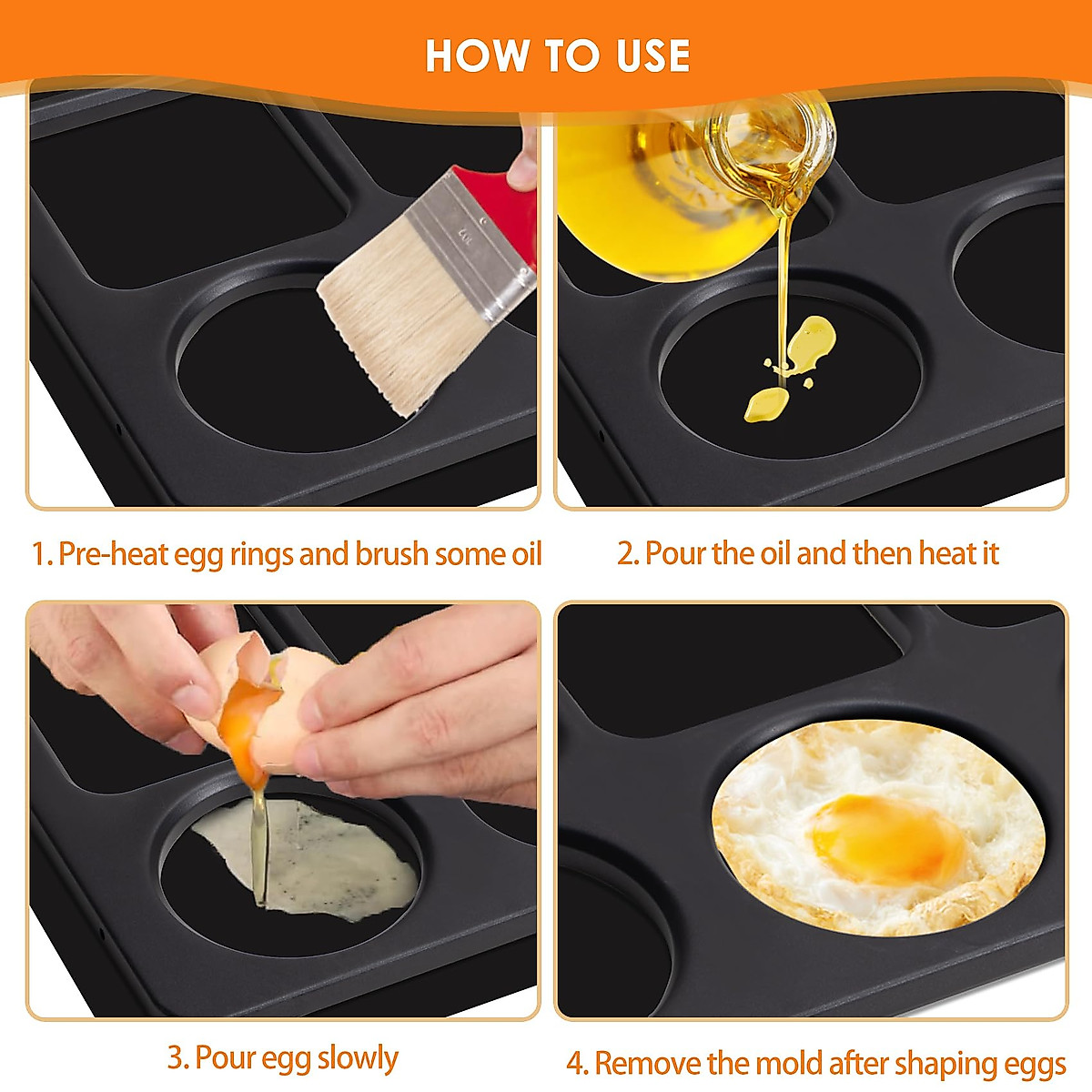 HOW TO USE

1. Pre-heat egg rings and brush some oil

2. Pour the oil and then heat it

3. Pour egg slowly

4. Remove the mold after shaping eggs