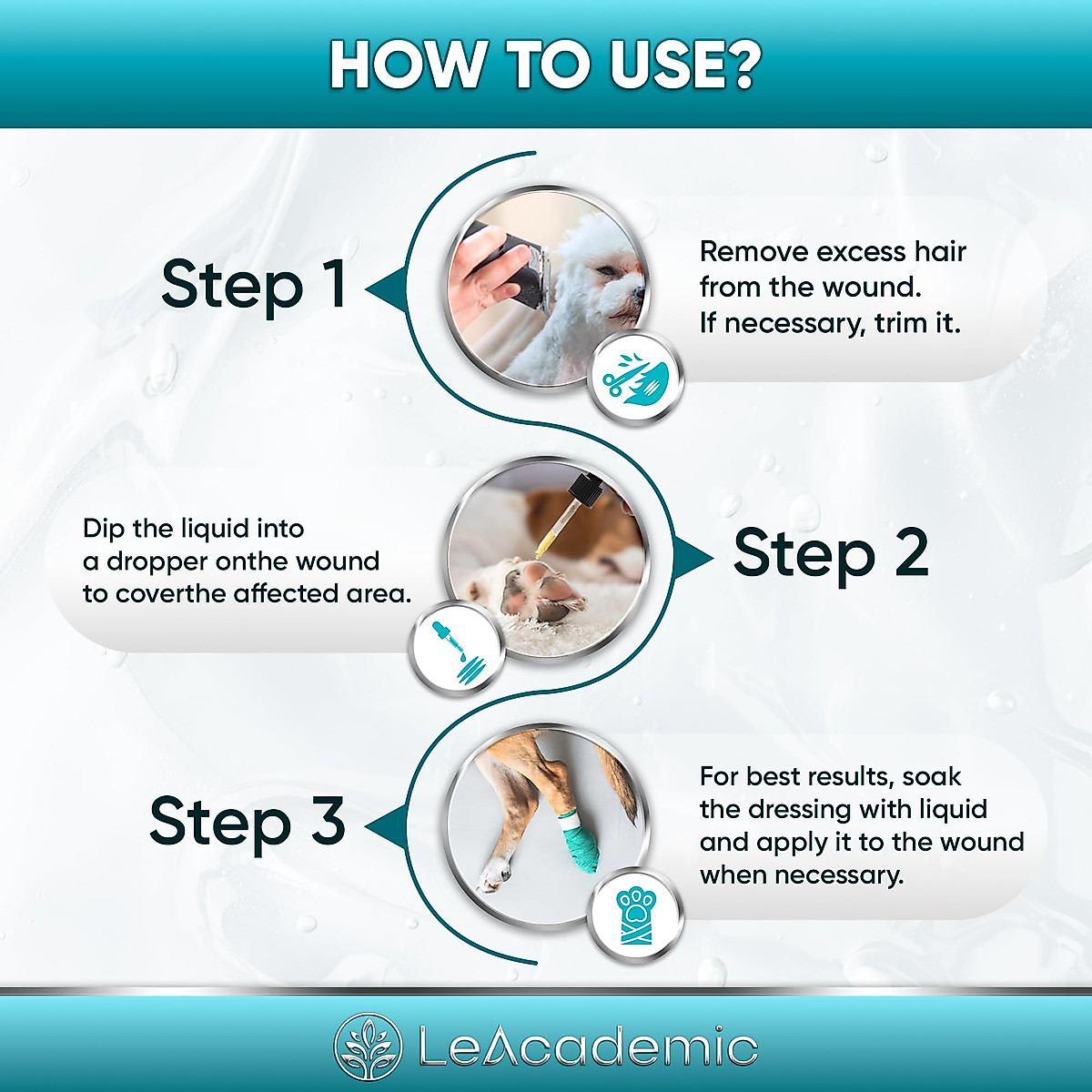 HOW TO USE?

Step 1

Remove excess hair from the wound. If necessary, trim it.

Dip the liquid into a dropper onthe wound to coverthe affected area.

Step 2

Step 3

For best results, soak the dressing with liquid and apply it to the wound when necessary.

LeAcademic