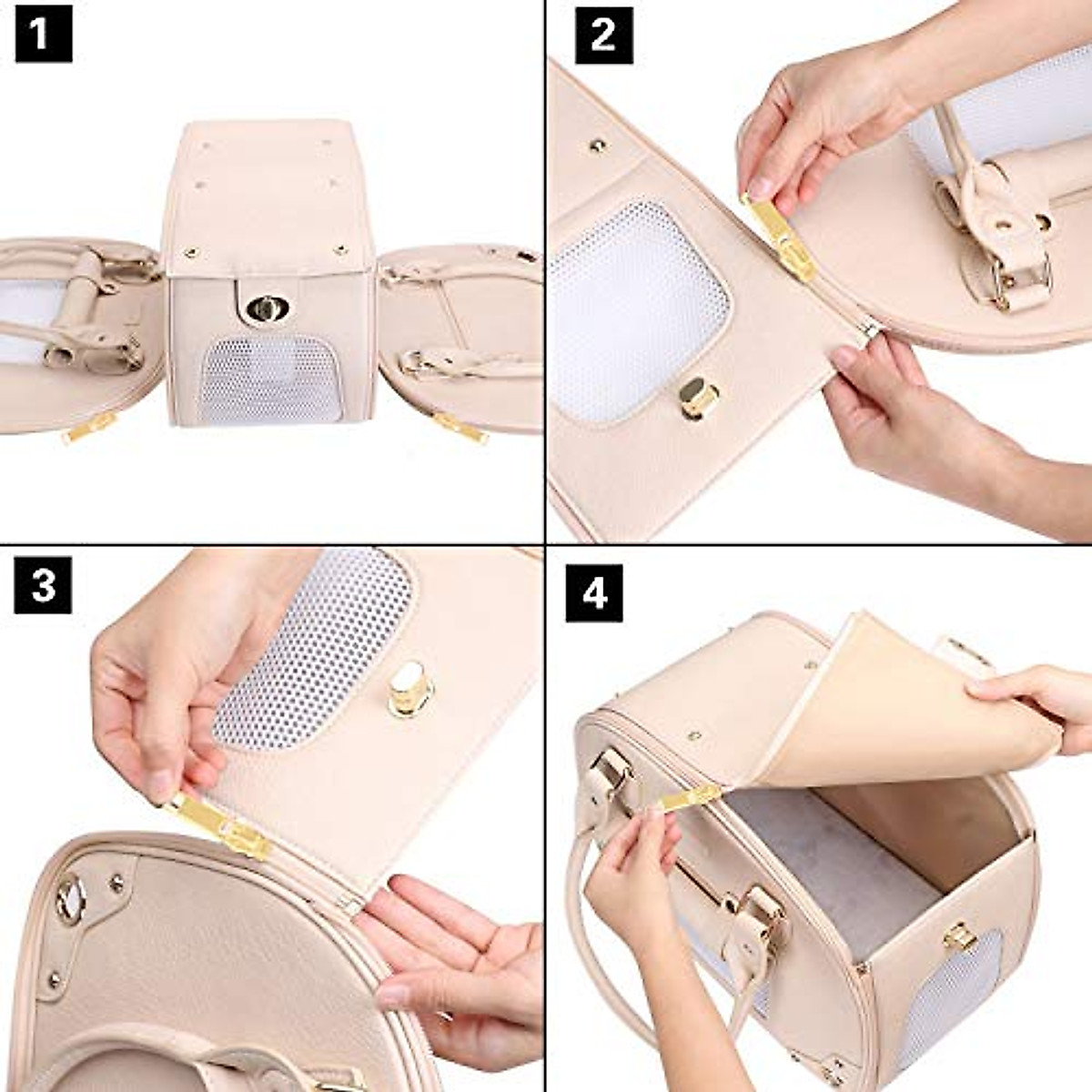 1

2

3

4