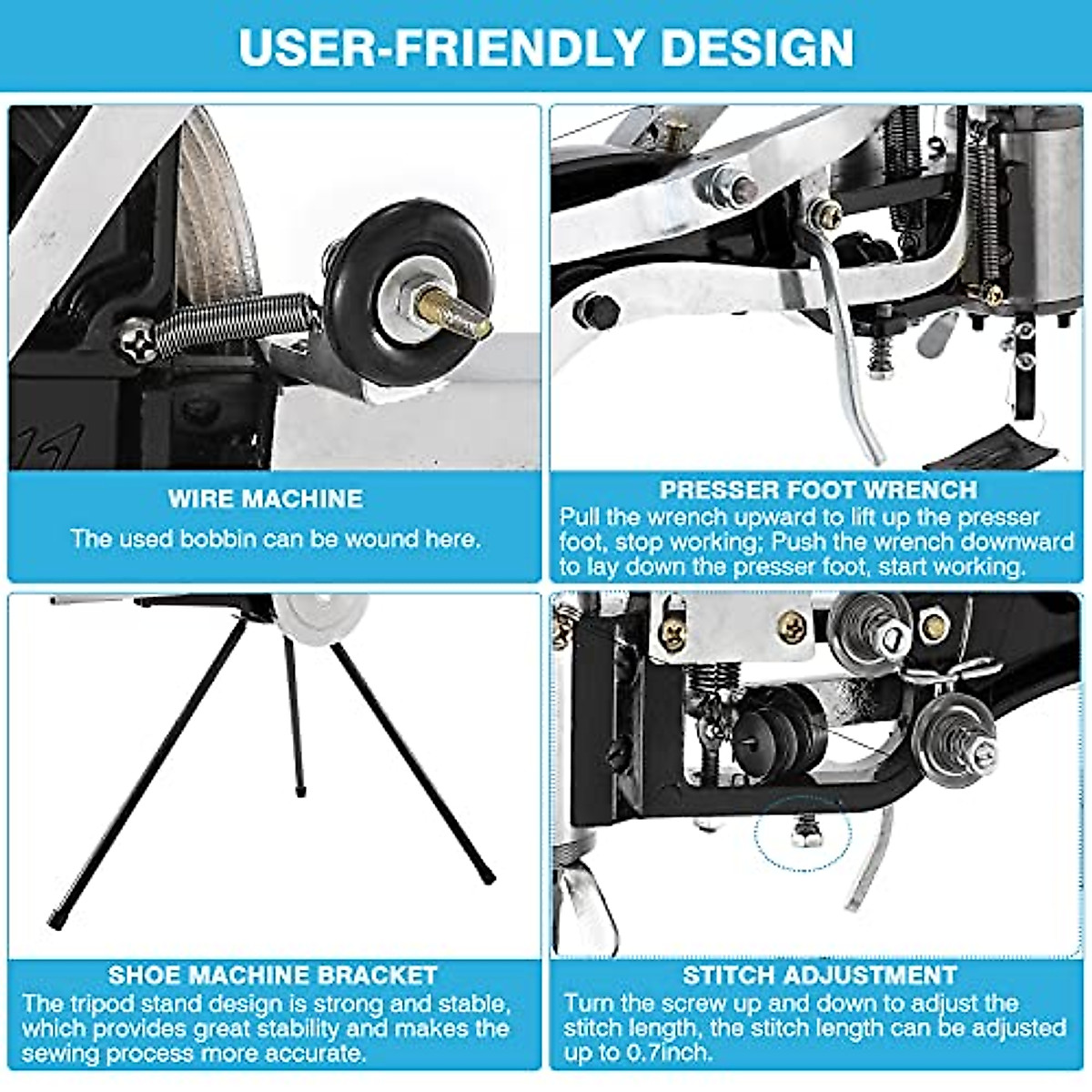 USER-FRIENDLY DESIGN

WIRE MACHINE
The used bobbin can be wound here.

PRESSER FOOT WRENCH
Pull the wrench upward to lift up the presser foot, stop working; Push the wrench downward to lay down the presser foot, start working.

SHOE MACHINE BRACKET
The tripod stand design is strong and stable, which provides great stability and makes the sewing process more accurate.

STITCH ADJUSTMENT
Turn the screw up and down to adjust the stitch length, the stitch length can be adjusted up to 0.7inch.